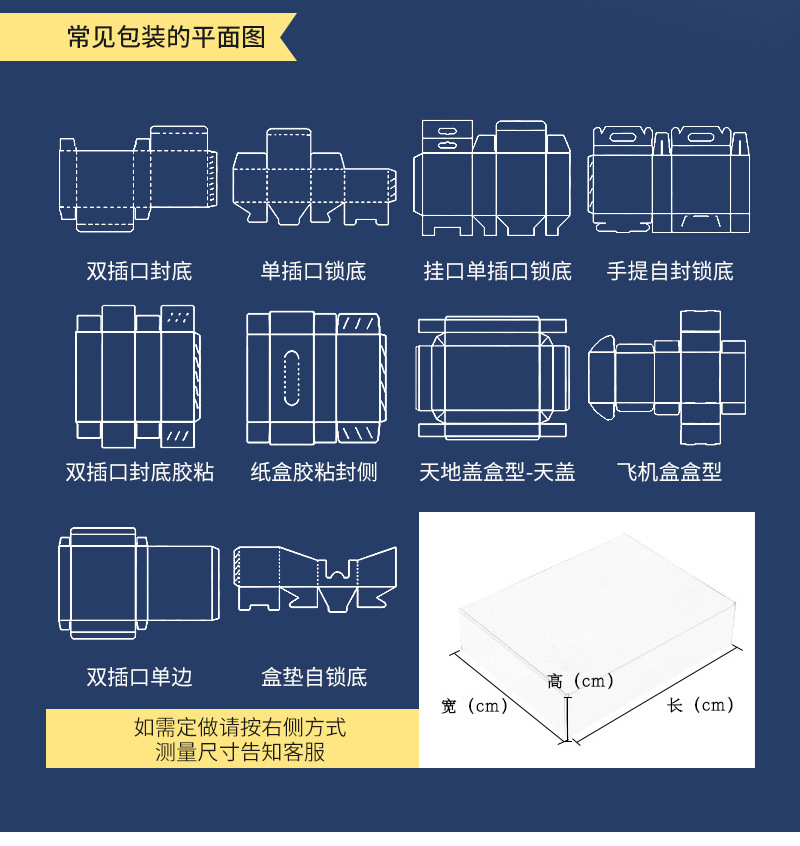 常见包装的平面图

双插口封底

单插口锁底

挂口单插口锁底

手提自封锁底

双插口封底胶粘

纸盒胶粘封侧

天地盖盒型-天盖

飞机盒盒型

双插口单边

盒垫自锁底

如需定做请按右侧方式
测量尺寸告知客服

高（cm）

宽（cm）

长（cm）