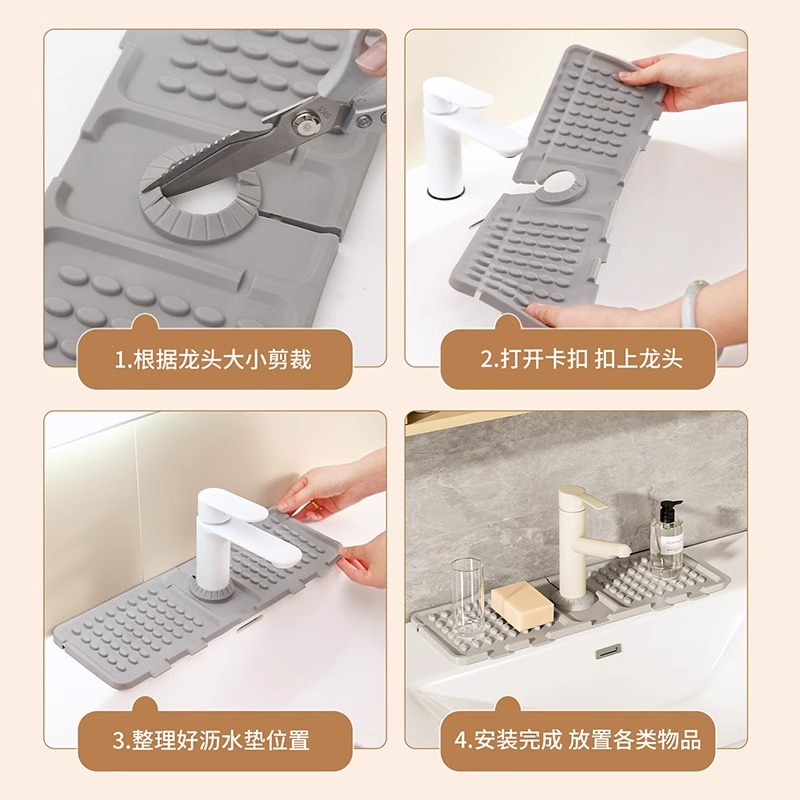 1.根据龙头大小剪裁

2.打开卡扣 扣上龙头

3.整理好沥水垫位置

4.安装完成 放置各类物品