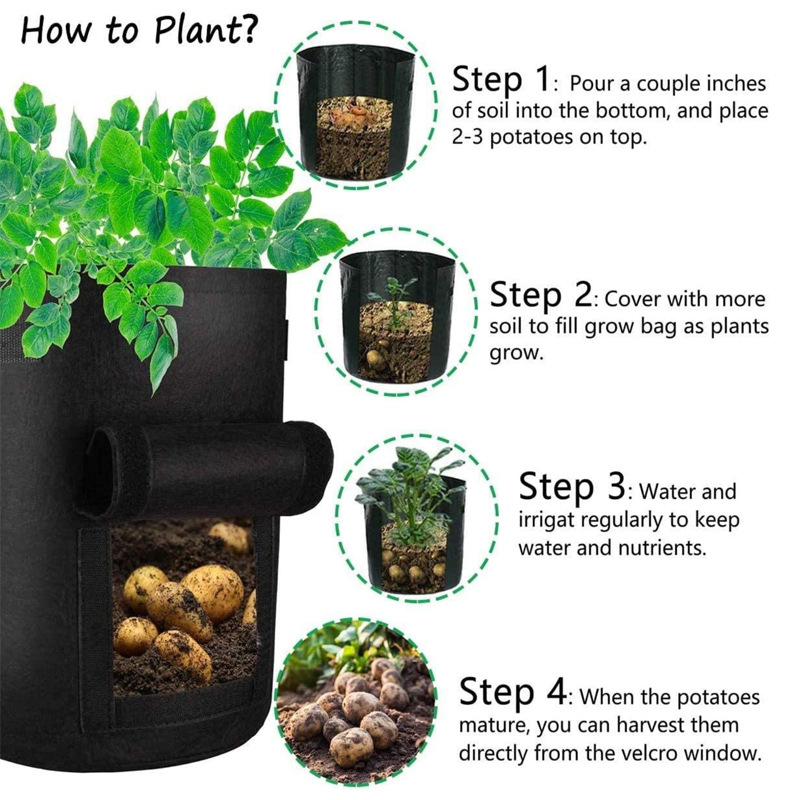 How to Plant?

Step 1: Pour a couple inches of soil into the bottom, and place 2-3 potatoes on top.

Step 2: Cover with more soil to fill grow bag as plants grow.

Step 3: Water and irrigat regularly to keep water and nutrients.

Step 4: When the potatoes mature, you can harvest them directly from the velcro window.