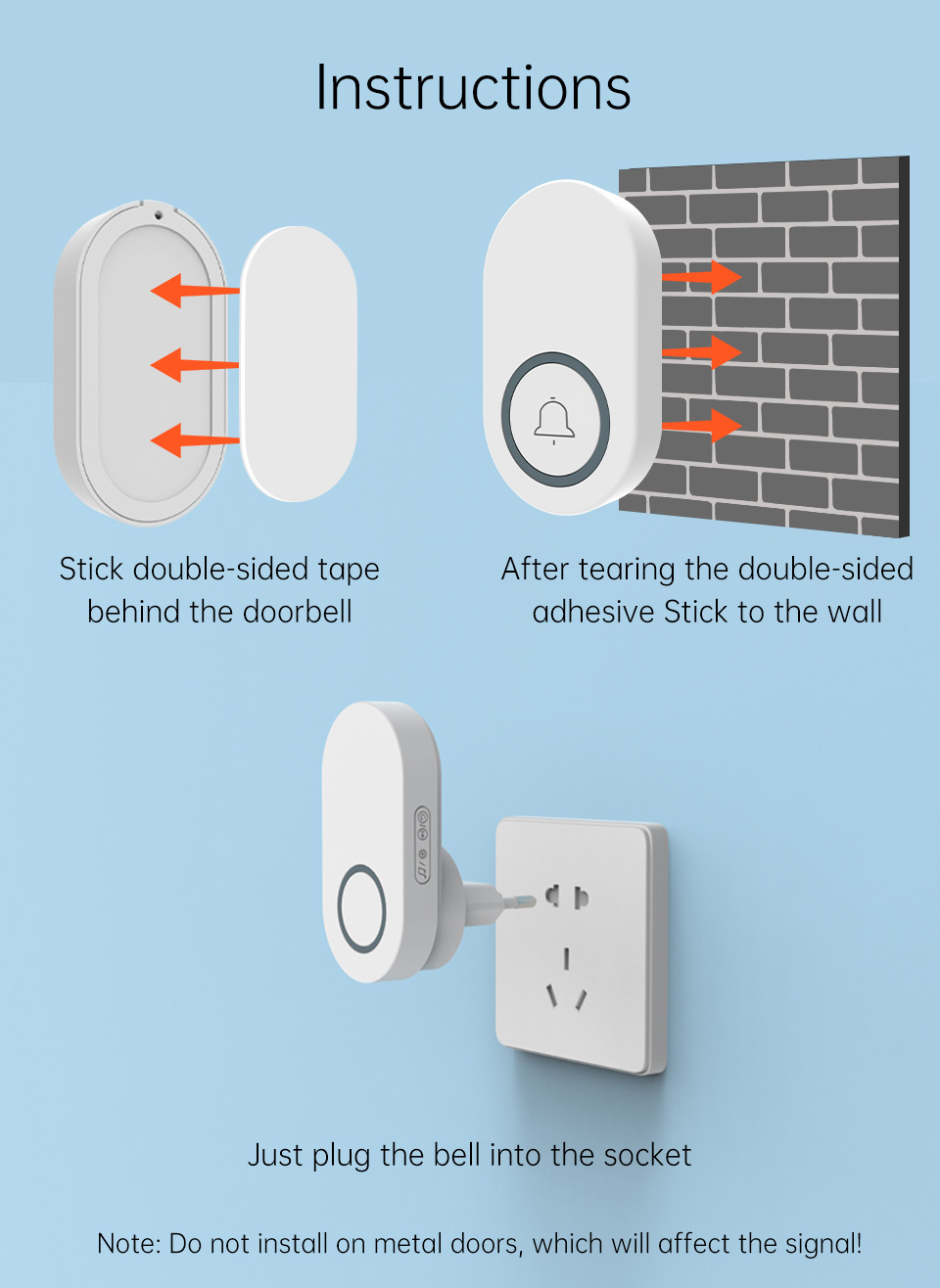 Instructions

Stick double-sided tape behind the doorbell

After tearing the double-sided adhesive Stick to the wall

Just plug the bell into the socket

Note: Do not install on metal doors, which will affect the signal!