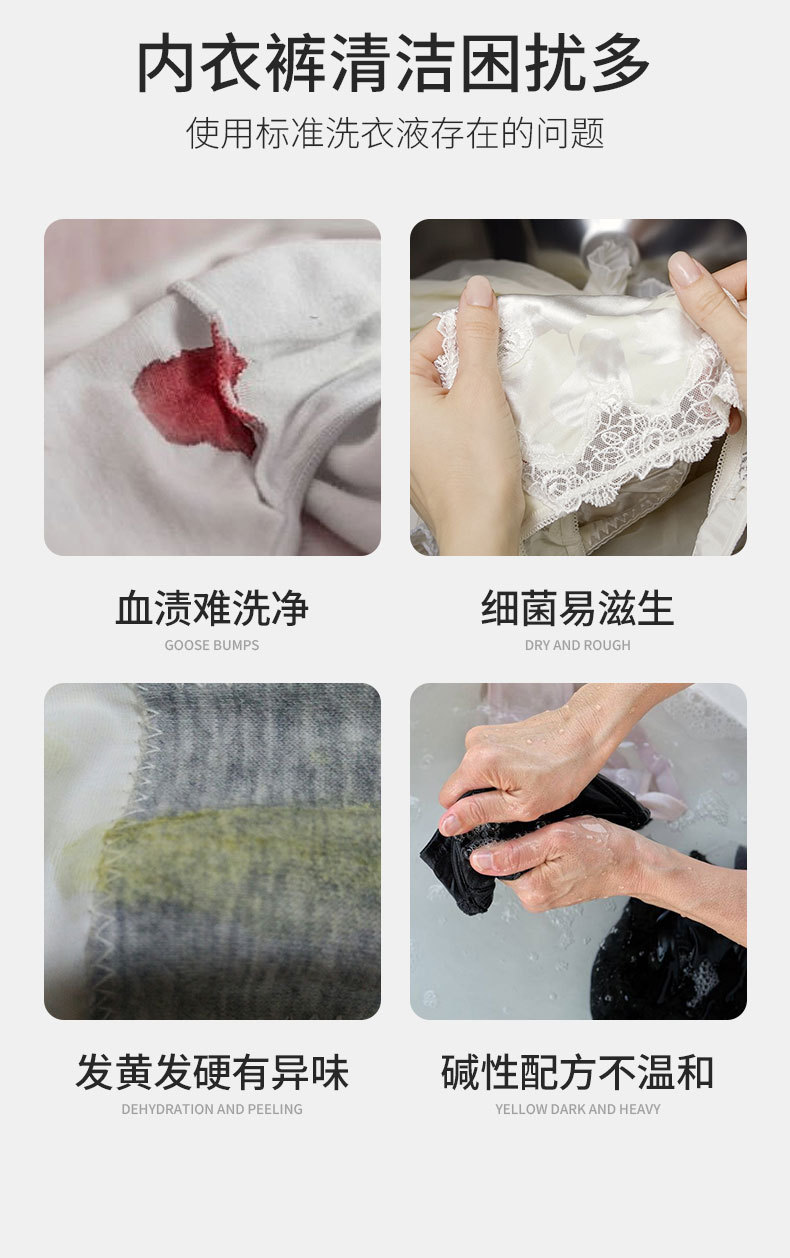 内衣裤清洁困扰多

使用标准洗衣液存在的问题

血渍难洗净
GOOSE BUMPS

细菌易滋生
DRY AND ROUGH

发黄发硬有异味
DEHYDRATION AND PEELING

碱性配方不温和
YELLOW DARK AND HEAVY