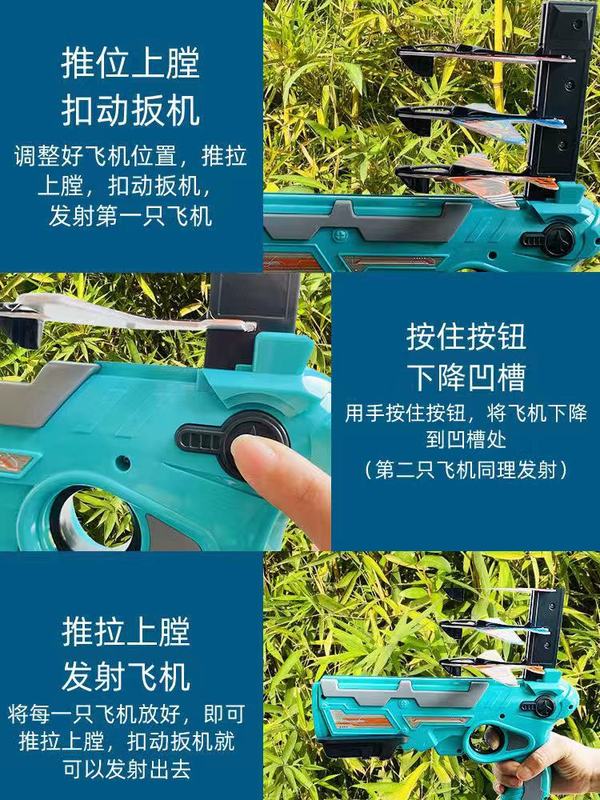 推位上膛
扣动扳机

调整好飞机位置，推拉上膛，扣动扳机，发射第一只飞机

按住按钮
下降凹槽

用手按住按钮，将飞机下降到凹槽处
（第二只飞机同理发射）

推拉上膛
发射飞机

将每一只飞机放好，即可推拉上膛，扣动扳机就可以发射出去