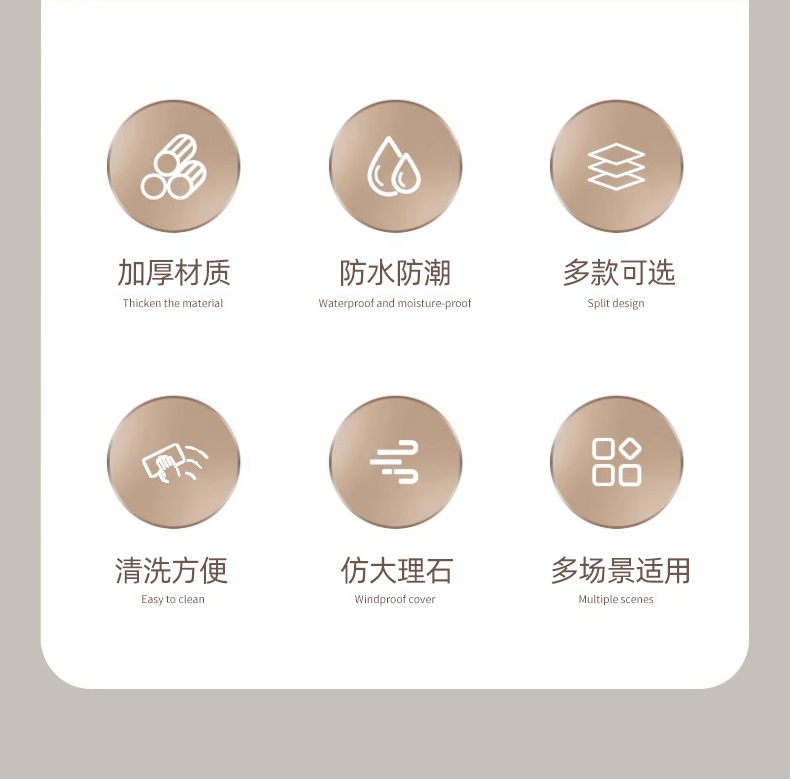 加厚材质
Thicken the material

防水防潮
Waterproof and moisture-proof

多款可选
Split design

清洗方便
Easy to clean

仿大理石
Windproof cover

多场景适用
Multiple scenes