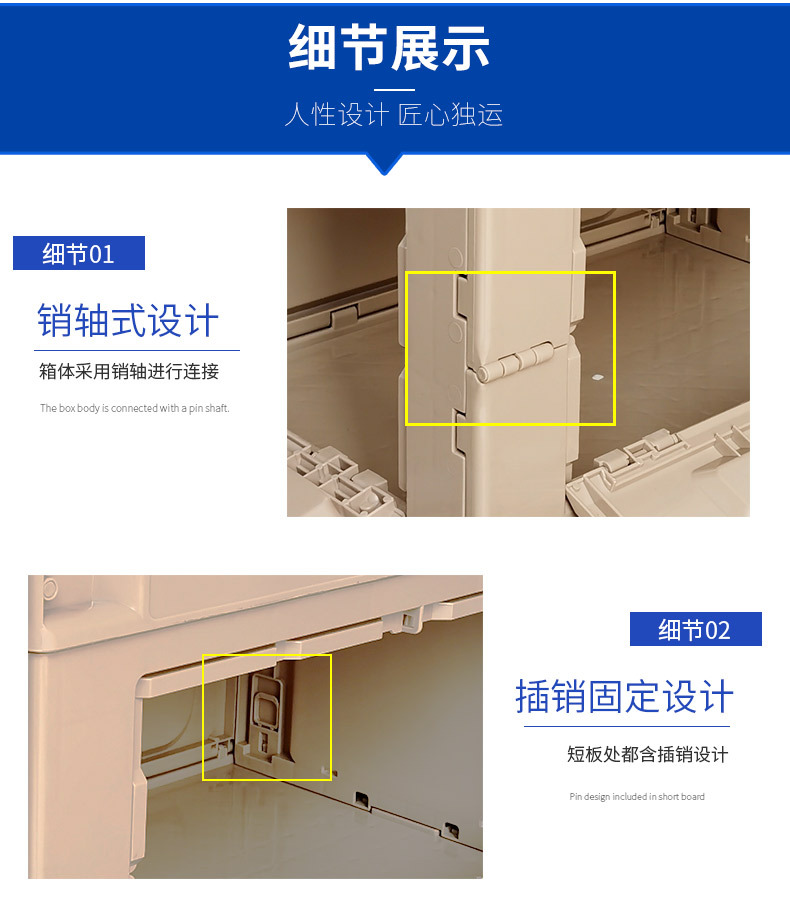 细节展示

人性设计 匠心独运

细节01

销轴式设计

箱体采用销轴进行连接

The box body is connected with a pin shaft.

细节02

插销固定设计

短板处都含插销设计

Pin design included in short board