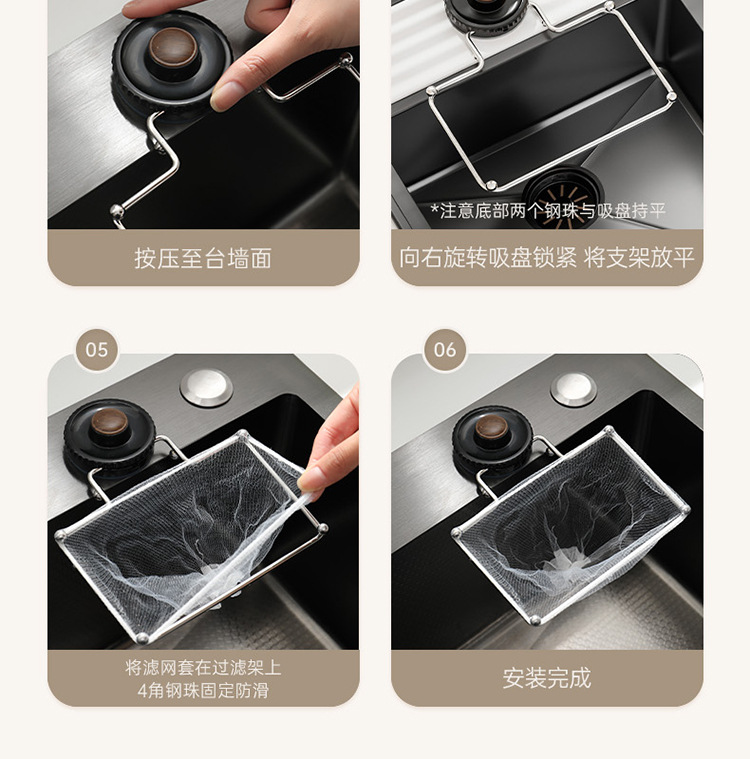 按压至台墙面

*注意底部两个钢珠与吸盘持平

向右旋转吸盘锁紧 将支架放平

05

将滤网套在过滤架上
4角钢珠固定防滑

06

安装完成