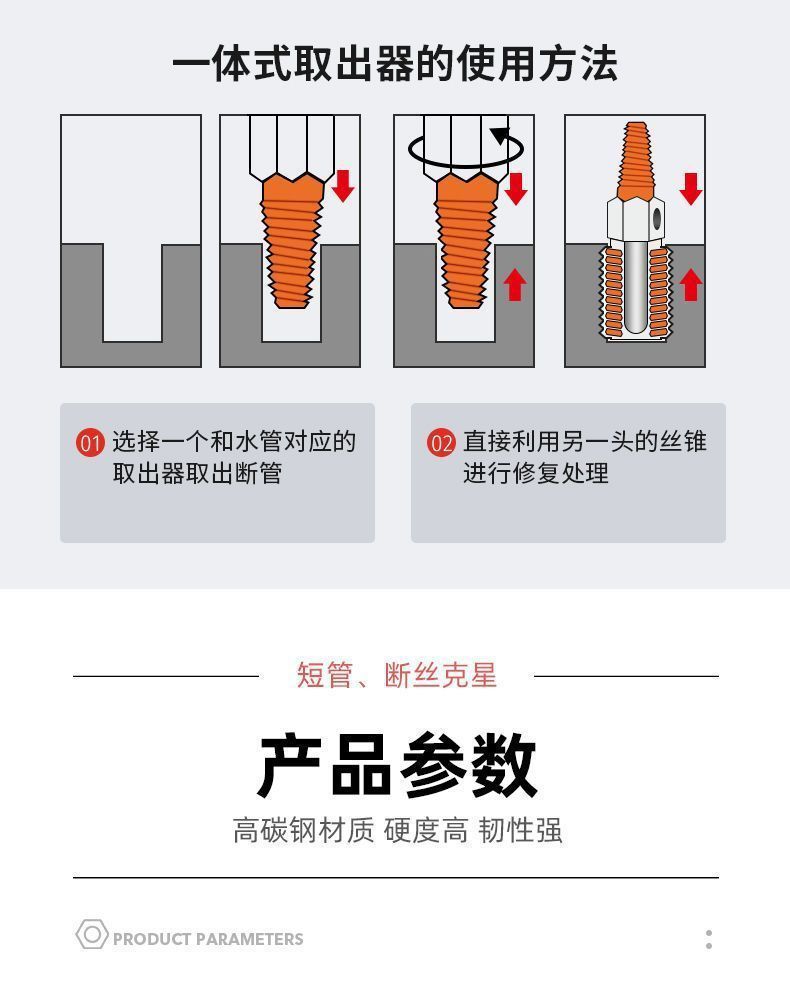 一体式取出器的使用方法

01 选择一个和水管对应的取出器取出断管

02 直接利用另一头的丝锥进行修复处理

短管、断丝克星

产品参数

高碳钢材质 硬度高 韧性强

PRODUCT PARAMETERS