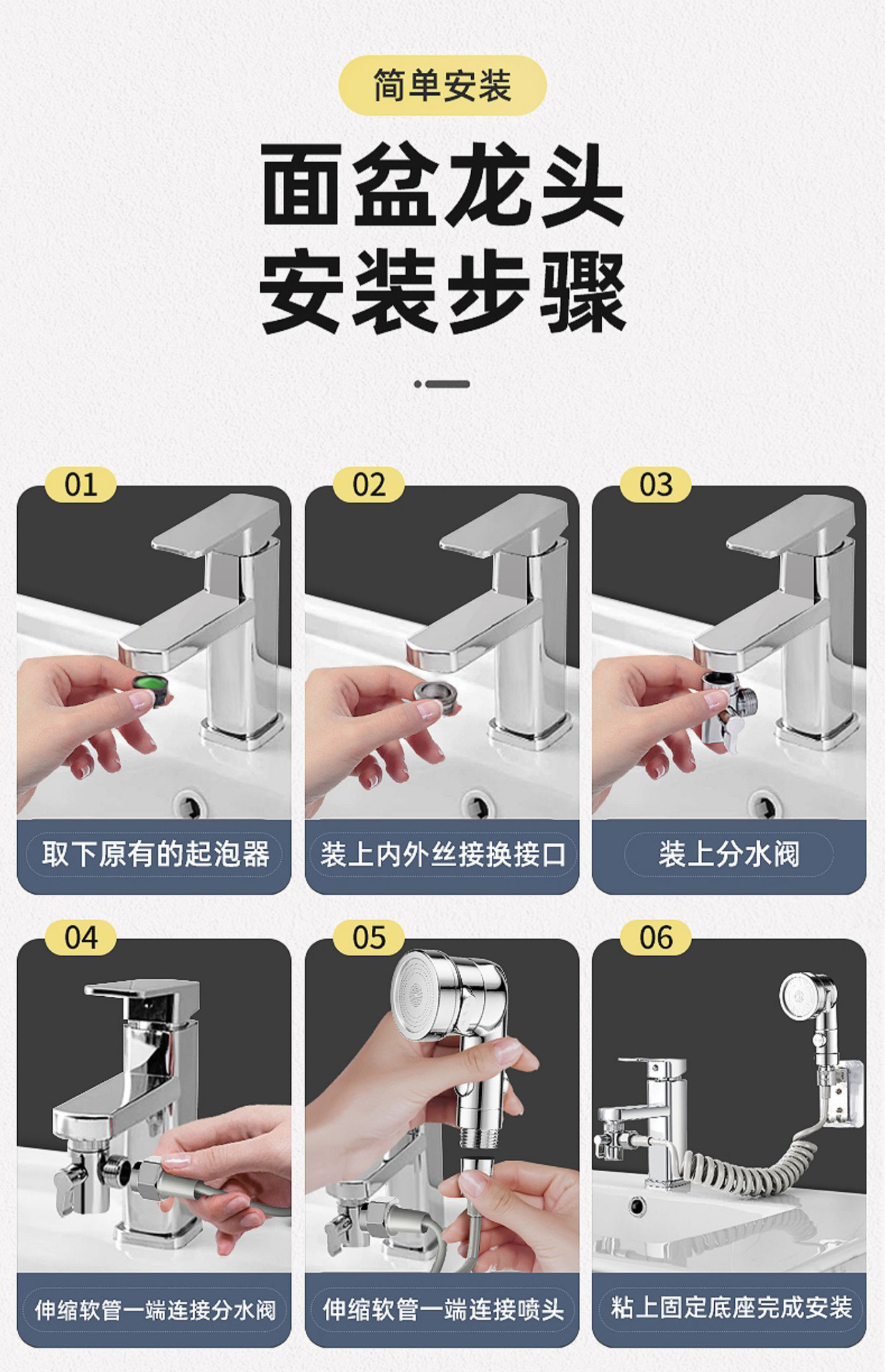 简单安装

面盆龙头
安装步骤

01
取下原有的起泡器

02
装上内外丝接换接口

03
装上分水阀

04
伸缩软管一端连接分水阀

05
伸缩软管一端连接喷头

06
粘上固定底座完成安装