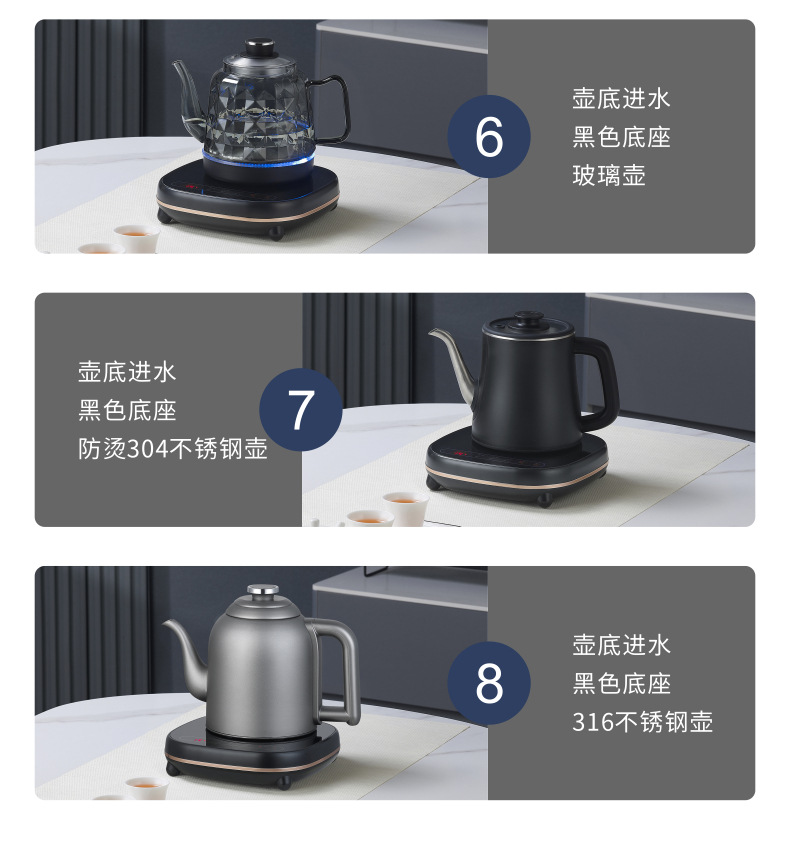 6

壶底进水
黑色底座
玻璃壶

壶底进水
黑色底座
防烫304不锈钢壶

7

8

壶底进水
黑色底座
316不锈钢壶