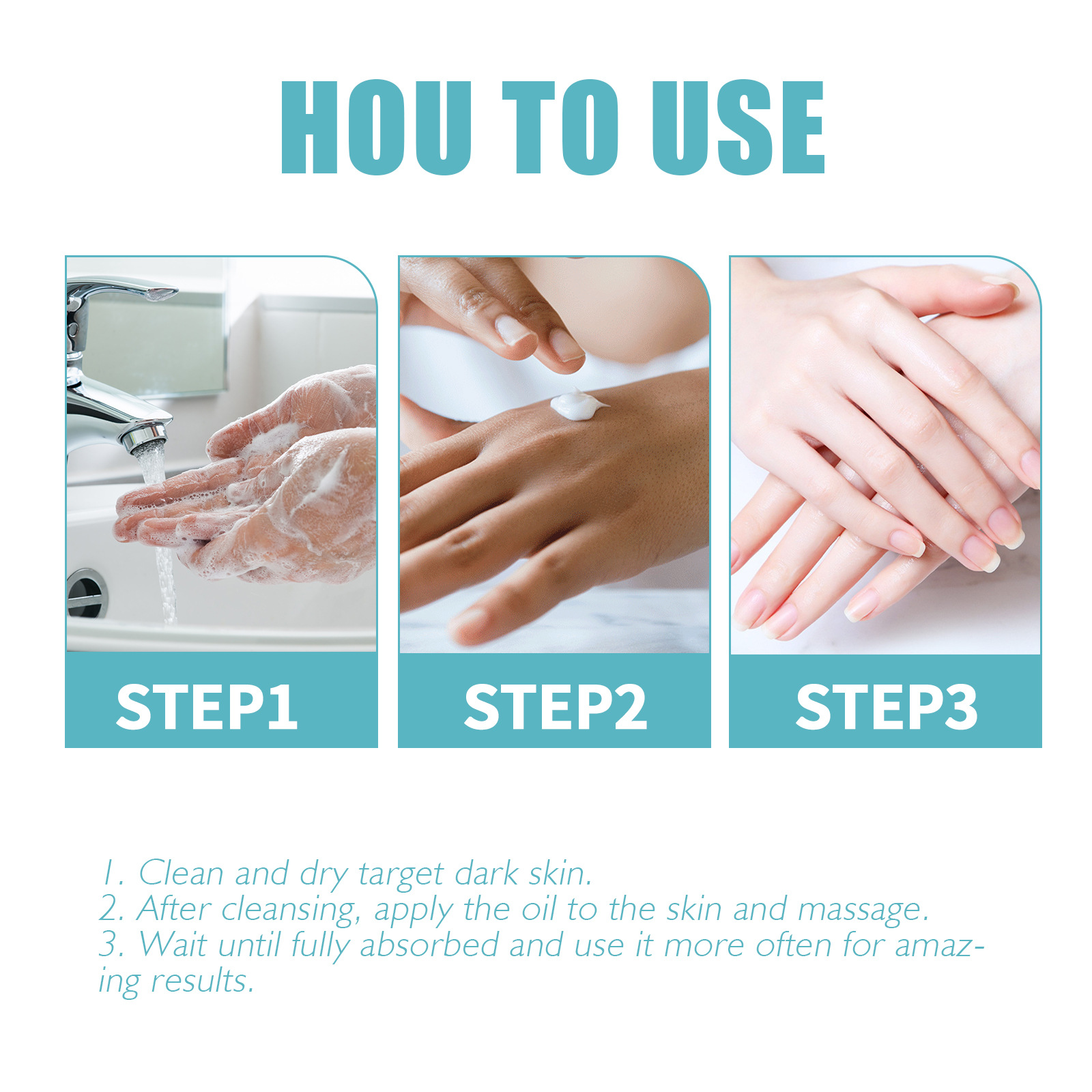 HOU TO USE

STEP1

STEP2

STEP3

1. Clean and dry target dark skin.
2. After cleansing, apply the oil to the skin and massage.
3. Wait until fully absorbed and use it more often for amazing results.