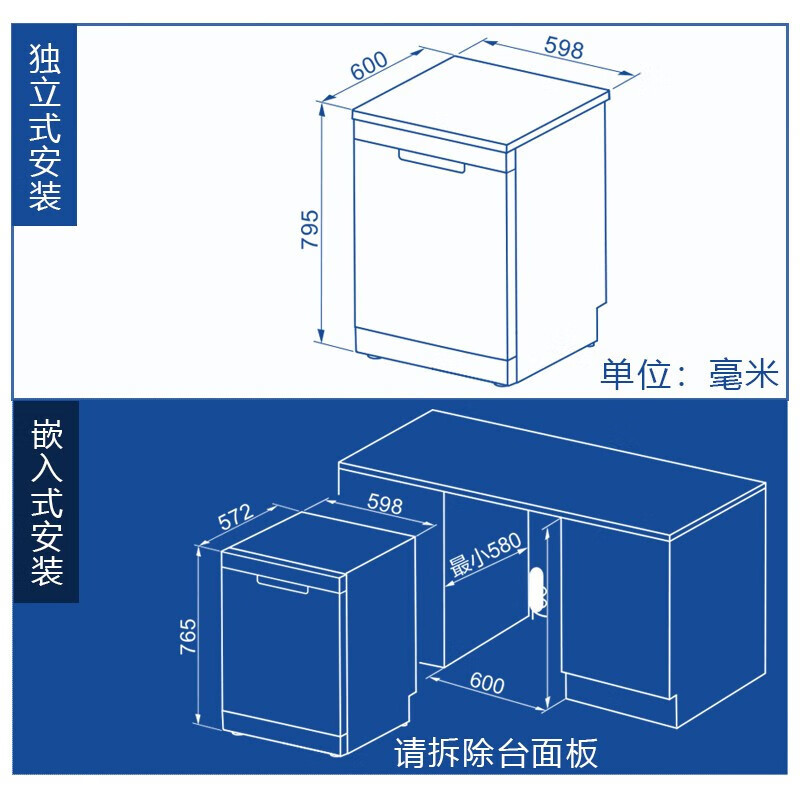 独立式安装

600

598

795

单位：毫米

嵌入式安装

572

598

最小580

765

600

请拆除台面板