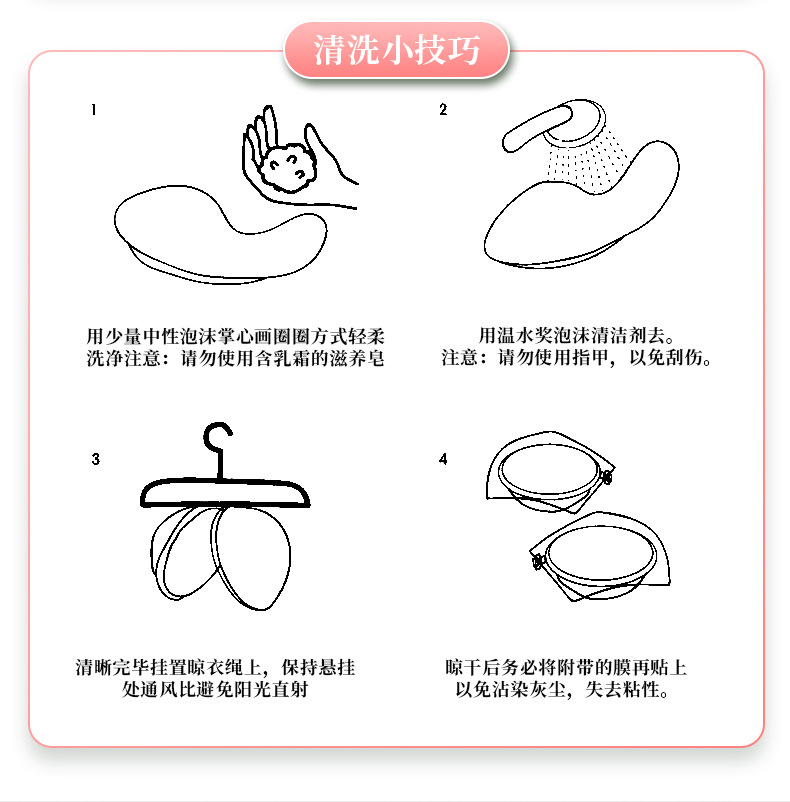 清洗小技巧

1

用少量中性泡沫掌心画圈圈方式轻柔洗净注意：请勿使用含乳霜的滋养皂

2

用温水奖泡沫清洁剂去。
注意：请勿使用指甲，以免刮伤。

3

清晰完毕挂置晾衣绳上，保持悬挂处通风比避免阳光直射

4

晾干后务必将附带的膜再贴上以免沾染灰尘，失去粘性。