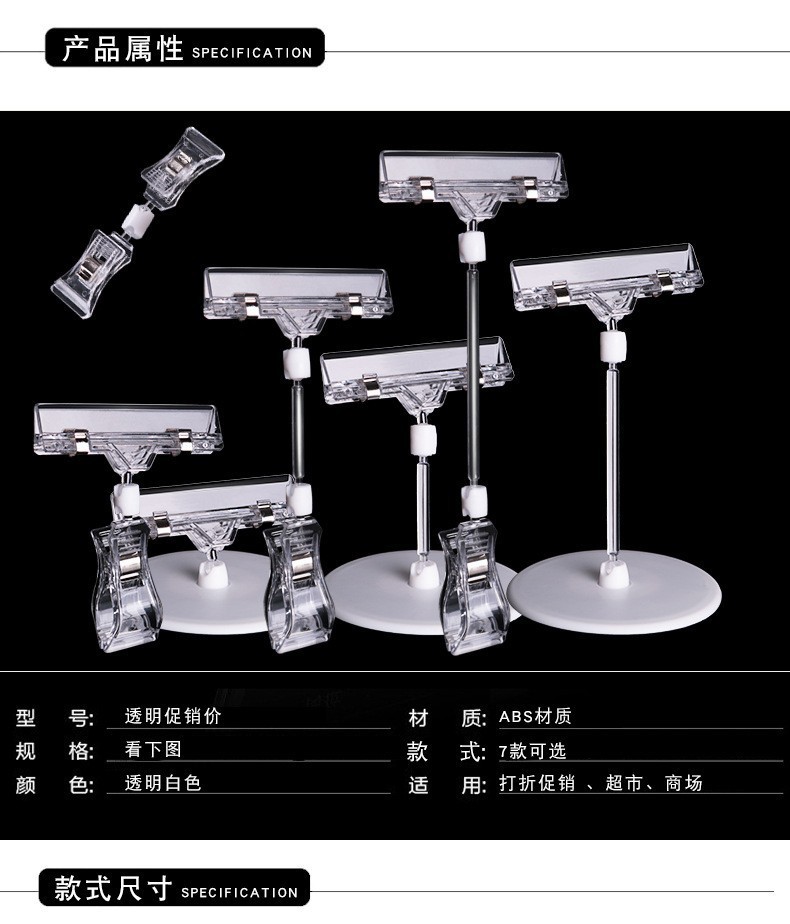 产品属性 SPECIFICATION

型　号: 透明促销价
规　格: 看下图
颜　色: 透明白色

材　质: ABS材质
款　式: 7款可选
适　用: 打折促销 、超市、商场

款式尺寸 SPECIFICATION