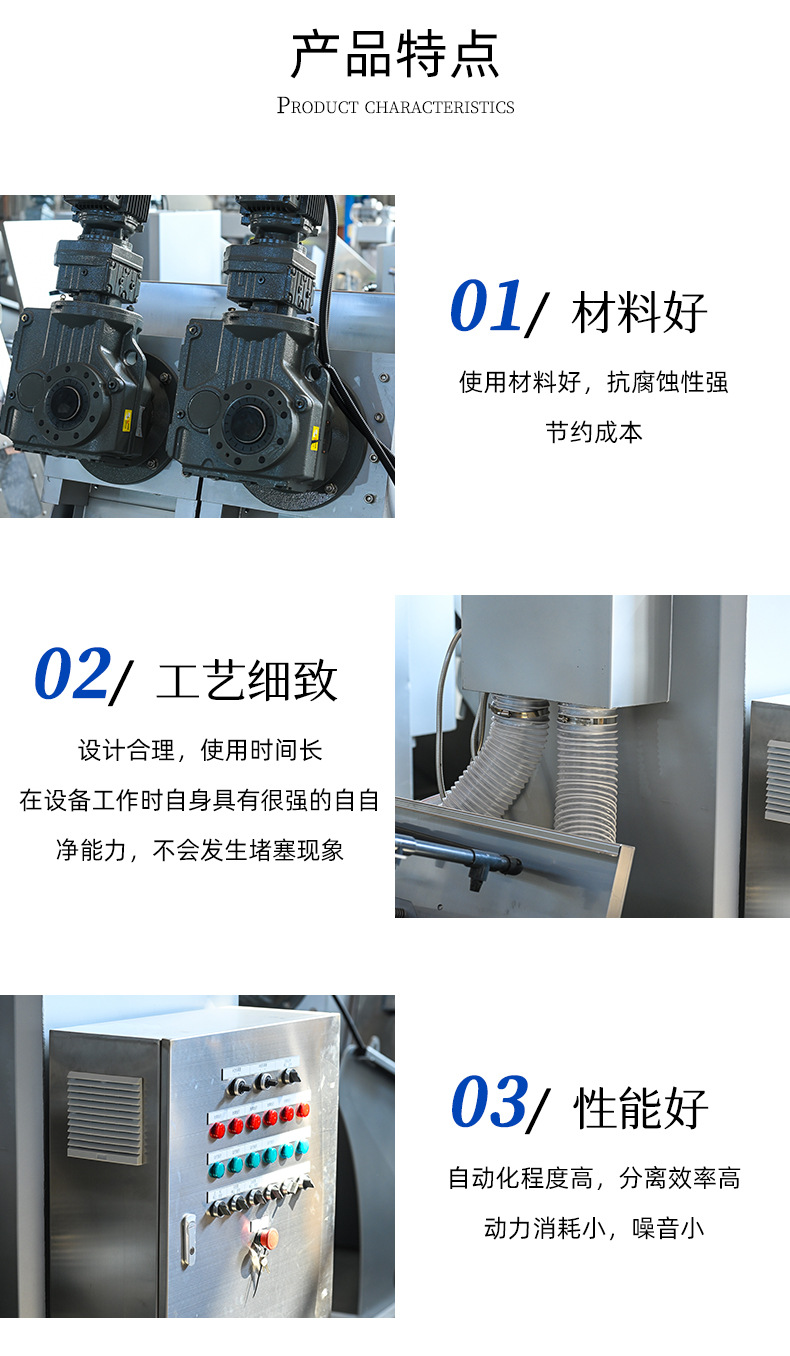 产品特点

PRODUCT CHARACTERISTICS

01/ 材料好

使用材料好，抗腐蚀性强

节约成本

02/ 工艺细致

设计合理，使用时间长

在设备工作时自身具有很强的自自

净能力，不会发生堵塞现象

03/ 性能好

自动化程度高，分离效率高

动力消耗小，噪音小