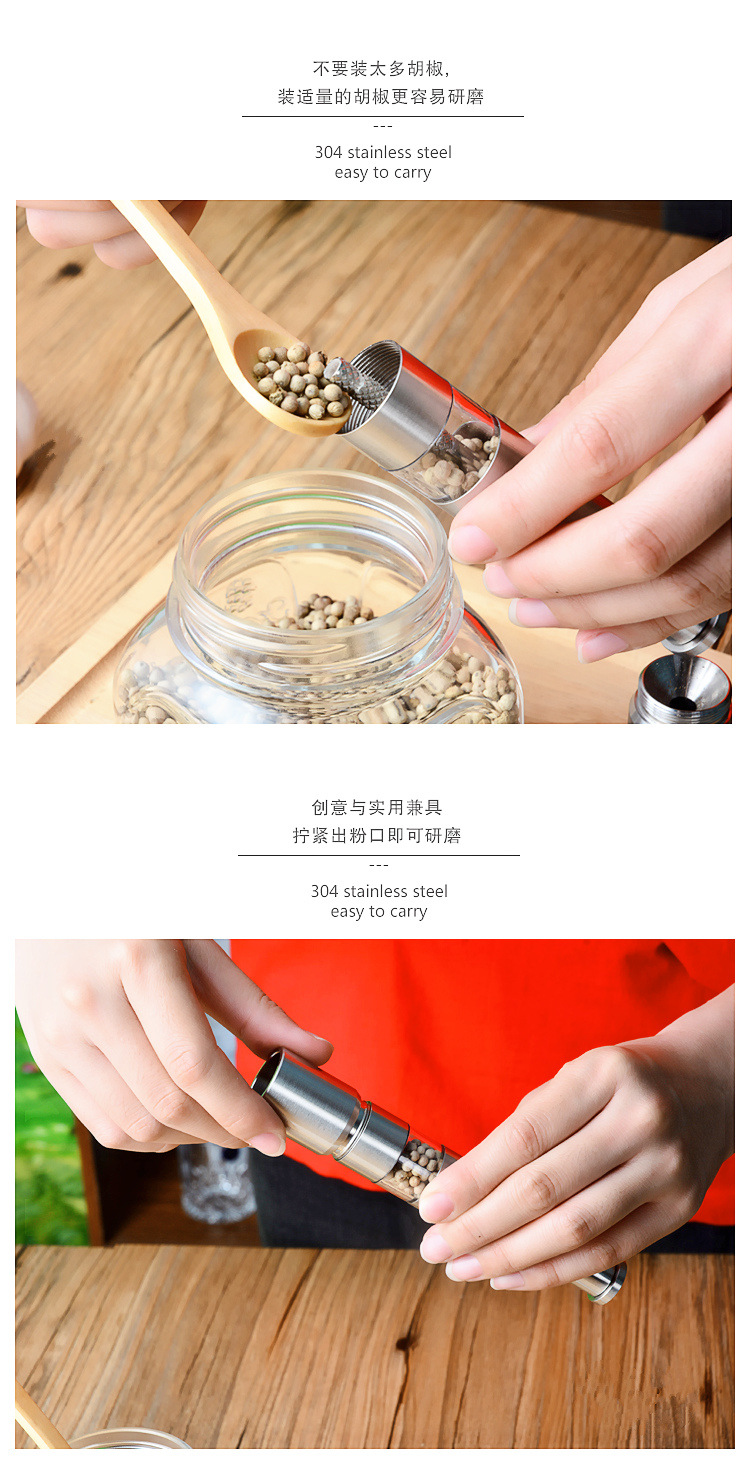 不要装太多胡椒，
装适量的胡椒更容易研磨

---

304 stainless steel
easy to carry

创意与实用兼具
拧紧出粉口即可研磨

---

304 stainless steel
easy to carry