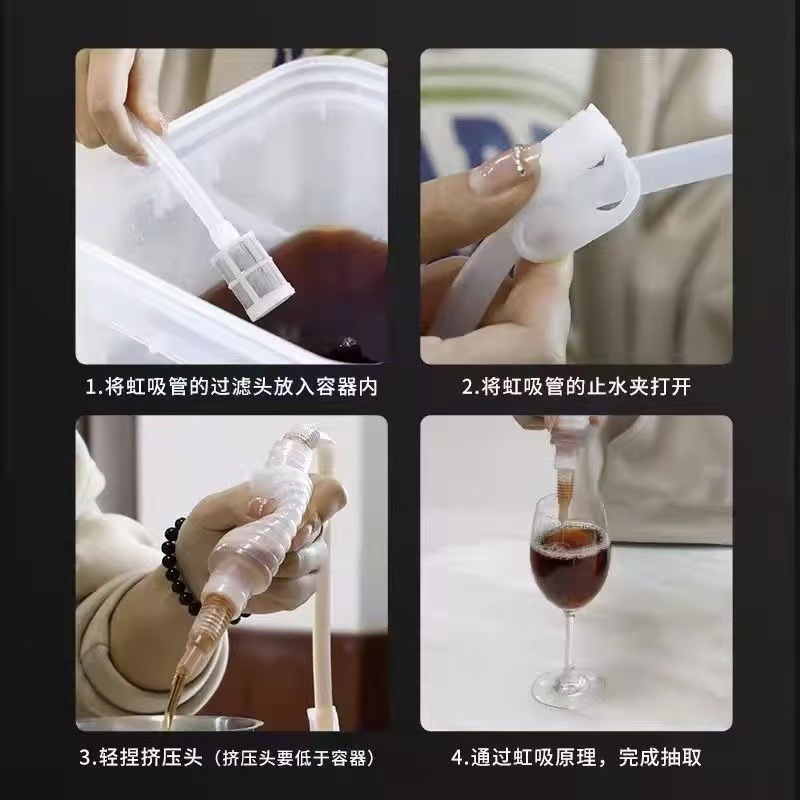 1.将虹吸管的过滤头放入容器内

2.将虹吸管的止水夹打开

3.轻捏挤压头（挤压头要低于容器）

4.通过虹吸原理，完成抽取