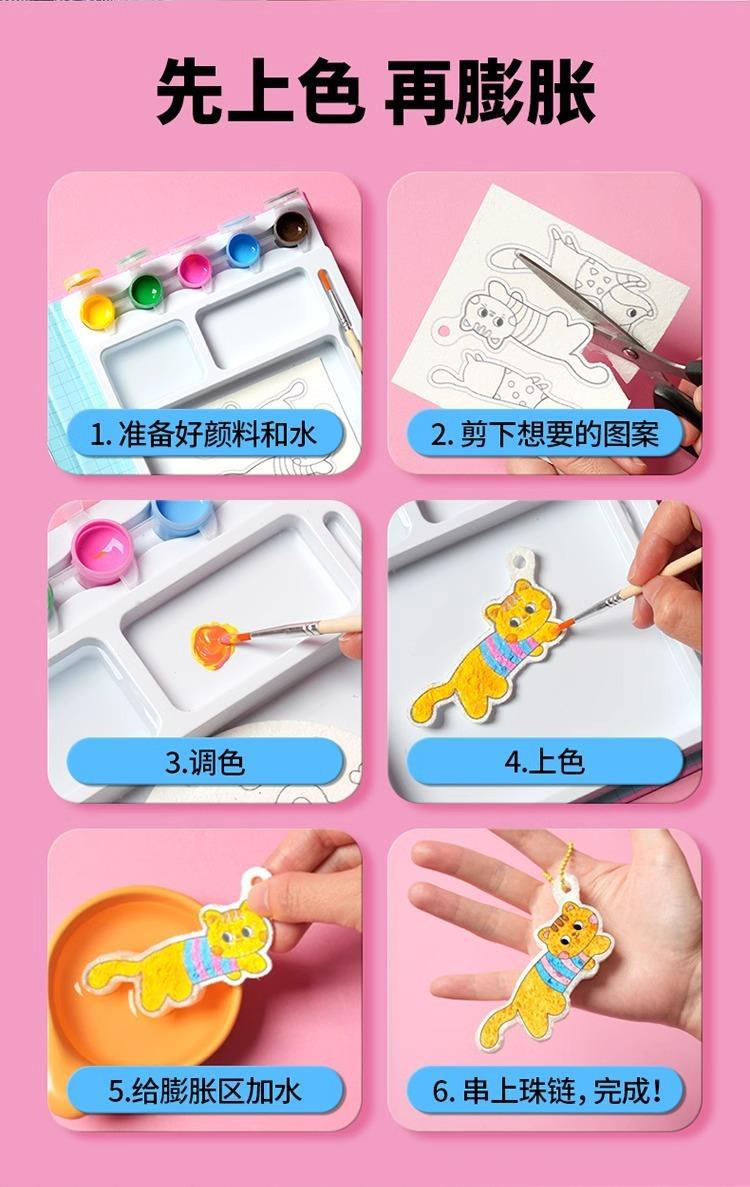 先上色 再膨胀

1. 准备好颜料和水

2. 剪下想要的图案

3.调色

4.上色

5.给膨胀区加水

6. 串上珠链，完成！