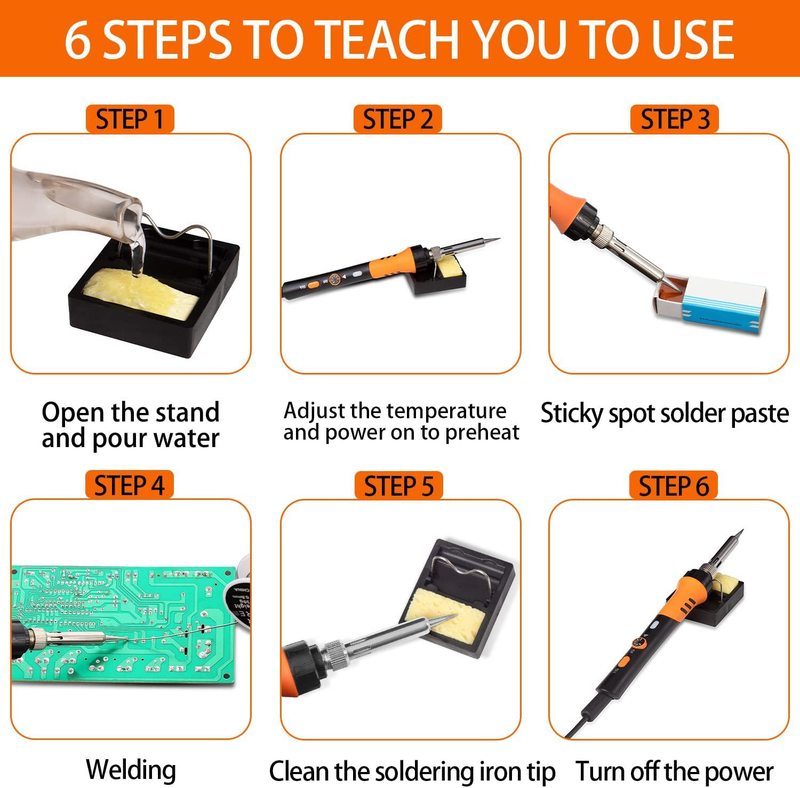 6 STEPS TO TEACH YOU TO USE

STEP 1

Open the stand and pour water

STEP 2

Adjust the temperature and power on to preheat

STEP 3

Sticky spot solder paste

STEP 4

Welding

STEP 5

Clean the soldering iron tip

STEP 6

Turn off the power