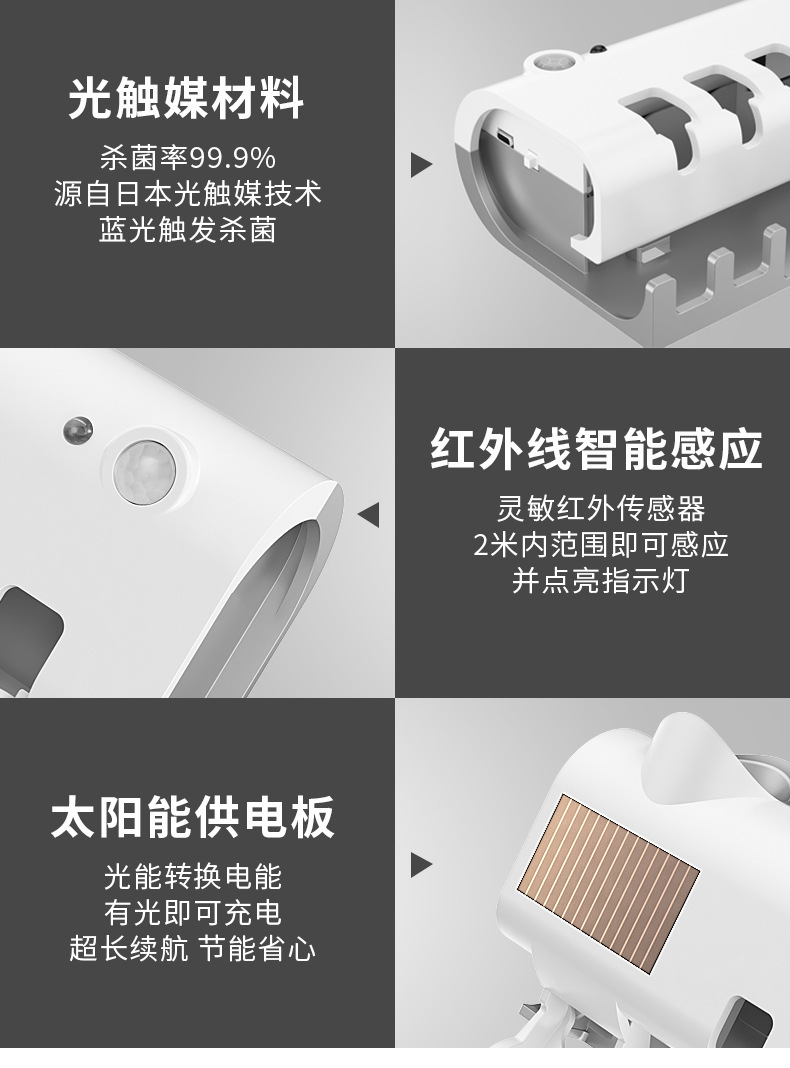 光触媒材料

杀菌率99.9%
源自日本光触媒技术
蓝光触发杀菌

红外线智能感应

灵敏红外传感器
2米内范围即可感应
并点亮指示灯

太阳能供电板

光能转换电能
有光即可充电
超长续航 节能省心