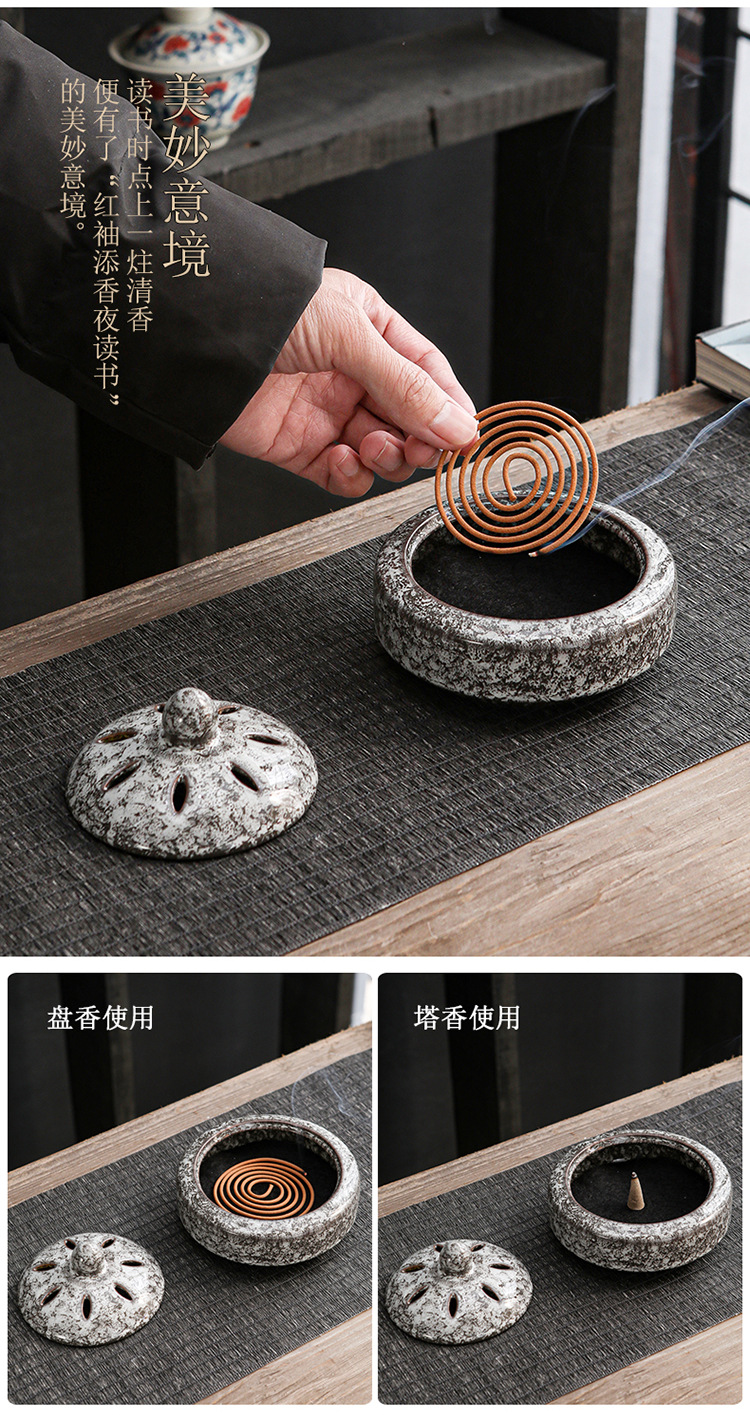 美妙意境

读书时点上一炷清香
便有了“红袖添香夜读书”
的美妙意境。

盘香使用

塔香使用