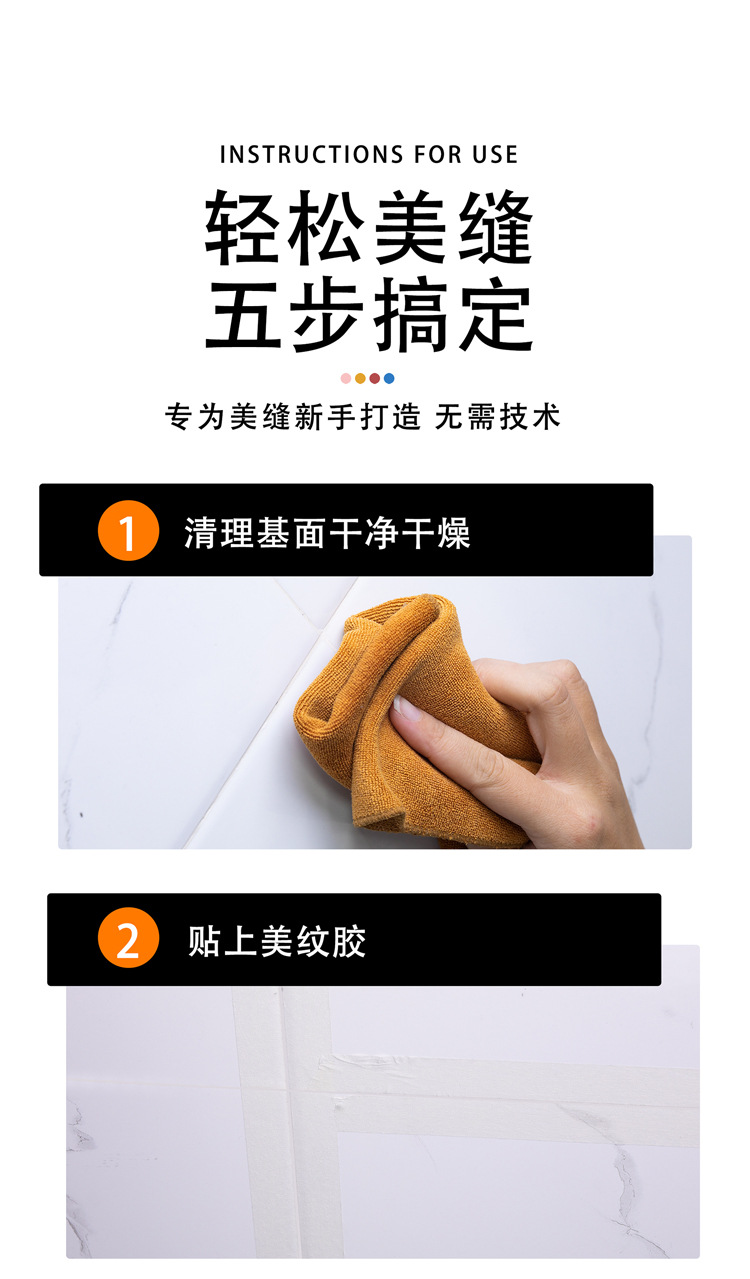 INSTRUCTIONS FOR USE

轻松美缝
五步搞定

专为美缝新手打造 无需技术

1 清理基面干净干燥

2 贴上美纹胶