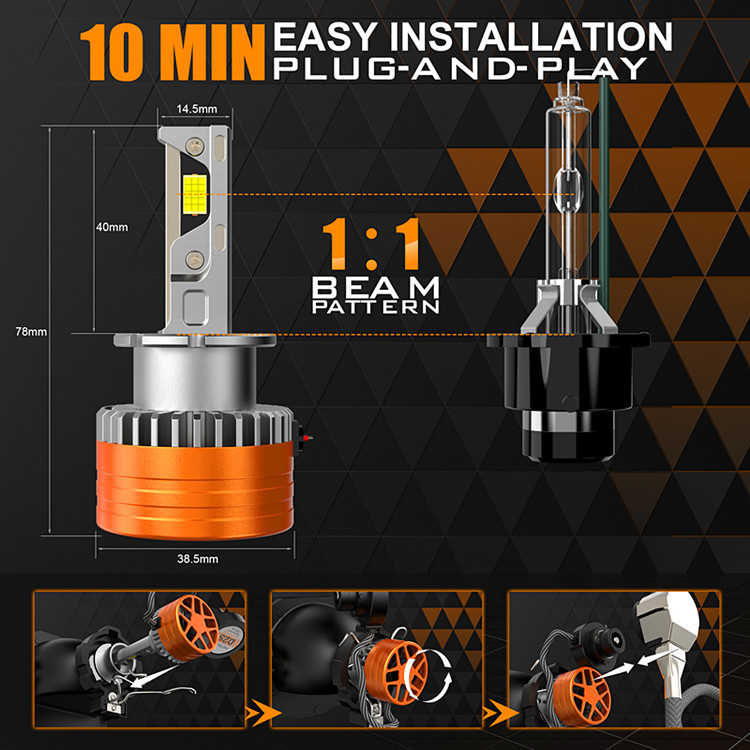 10 MIN EASY INSTALLATION
PLUG-AND-PLAY

14.5mm

40mm

78mm

38.5mm

1:1
BEAM
PATTERN