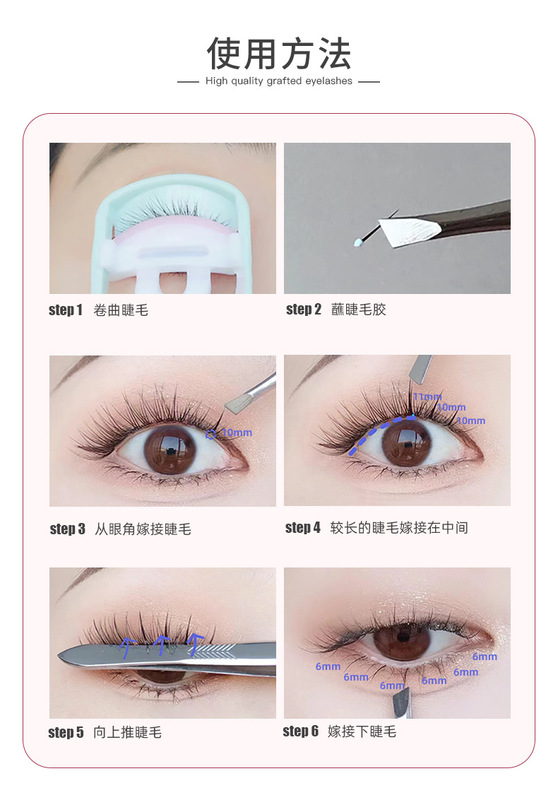 使用方法

High quality grafted eyelashes

step 1 卷曲睫毛

step 2 蘸睫毛胶

10mm

step 3 从眼角嫁接睫毛

11mm
10mm
10mm

step 4 较长的睫毛嫁接在中间

step 5 向上推睫毛

6mm
6mm
6mm
6mm
6mm
6mm

step 6 嫁接下睫毛