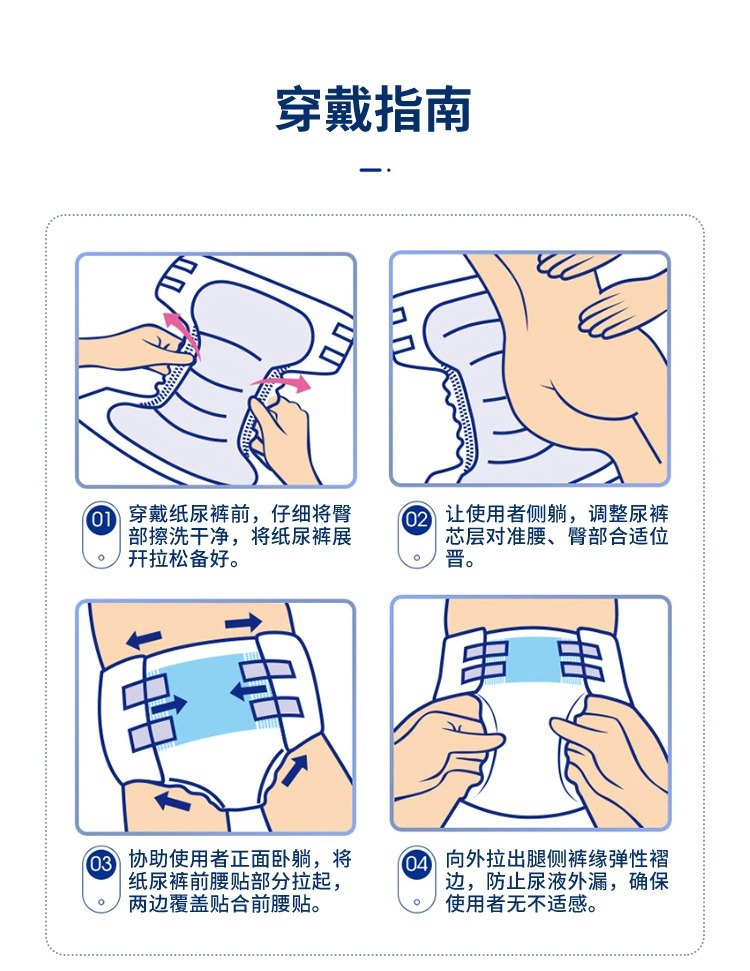 穿戴指南

01 穿戴纸尿裤前，仔细将臀部擦洗干净，将纸尿裤展开拉松备好。

02 让使用者侧躺，调整尿裤芯层对准腰、臀部合适位晋。

03 协助使用者正面卧躺，将纸尿裤前腰贴部分拉起，两边覆盖贴合前腰贴。

04 向外拉出腿侧裤缘弹性褶边，防止尿液外漏，确保使用者无不适感。