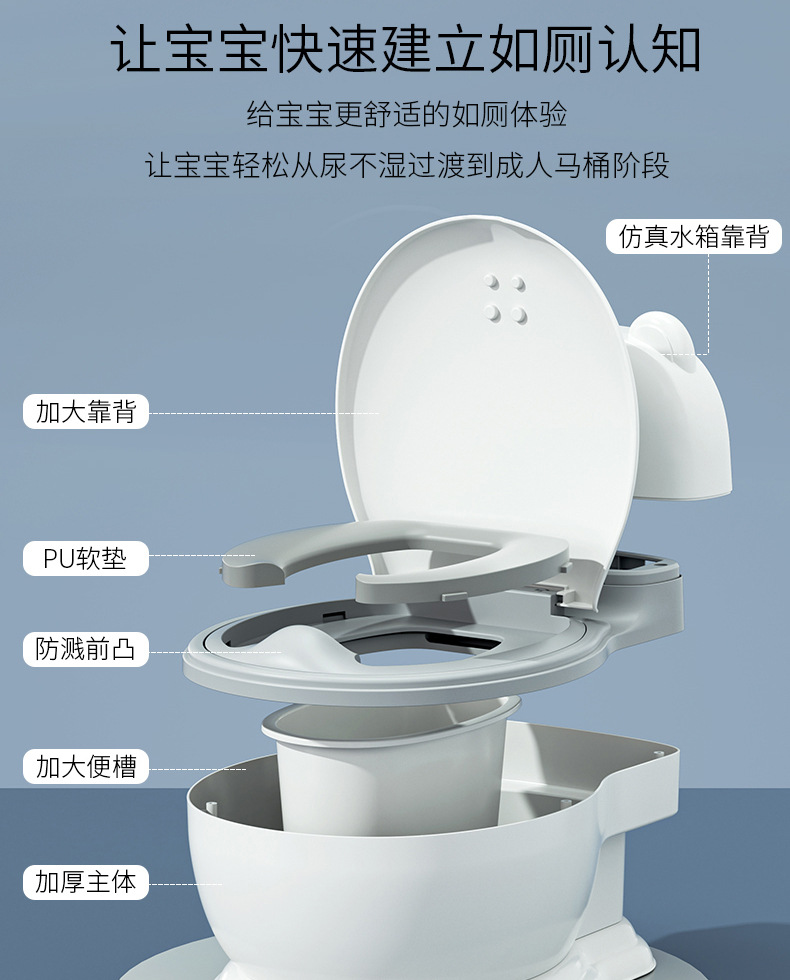 让宝宝快速建立如厕认知

给宝宝更舒适的如厕体验

让宝宝轻松从尿不湿过渡到成人马桶阶段

仿真水箱靠背

加大靠背

PU软垫

防溅前凸

加大便槽

加厚主体