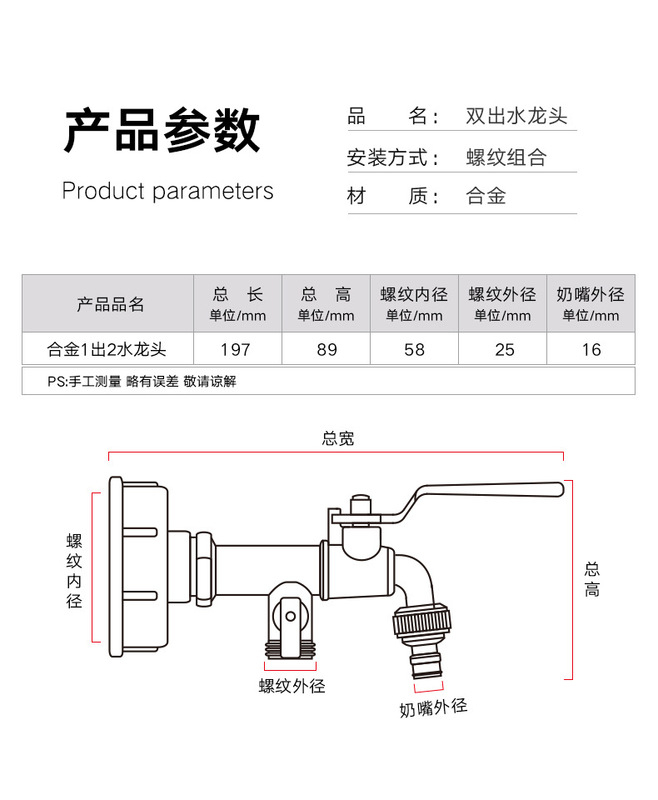 产品参数

Product parameters

品 名: 双出水龙头

安装方式: 螺纹组合

材 质: 合金

| 产品品名 | 总 长 单位/mm | 总 高 单位/mm | 螺纹内径 单位/mm | 螺纹外径 单位/mm | 奶嘴外径 单位/mm |
|---|---|---|---|---|---|
| 合金1出2水龙头 | 197 | 89 | 58 | 25 | 16 |

PS:手工测量 略有误差 敬请谅解

总宽

螺纹内径

总高

螺纹外径

奶嘴外径