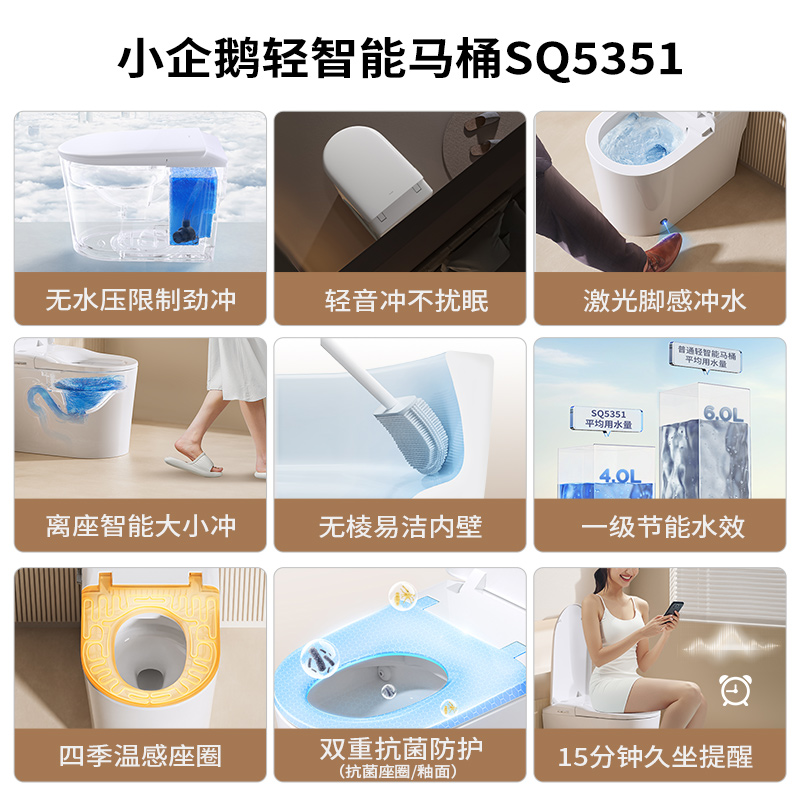 小企鹅轻智能马桶SQ5351

无水压限制劲冲

轻音冲不扰眠

激光脚感冲水

离座智能大小冲

无棱易洁内壁

普通轻智能马桶
平均用水量
6.0L

SQ5351
平均用水量
4.0L

一级节能水效

四季温感座圈

双重抗菌防护
(抗菌座圈/釉面)

15分钟久坐提醒