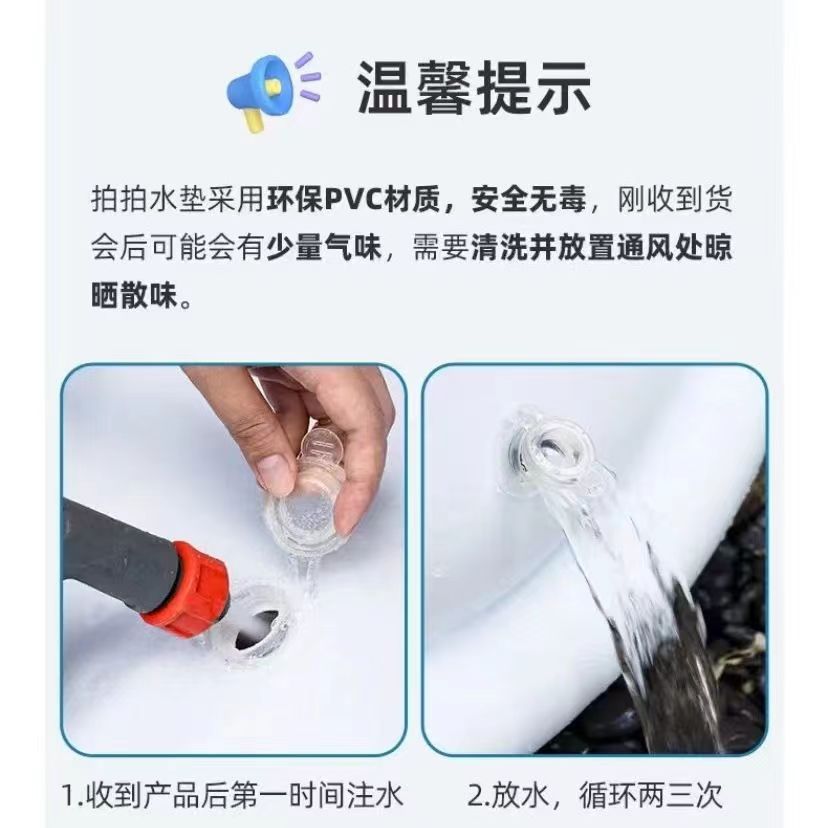 温馨提示

拍拍水垫采用环保PVC材质，安全无毒，刚收到货会后可能会有少量气味，需要清洗并放置通风处晾晒散味。

1.收到产品后第一时间注水

2.放水，循环两三次