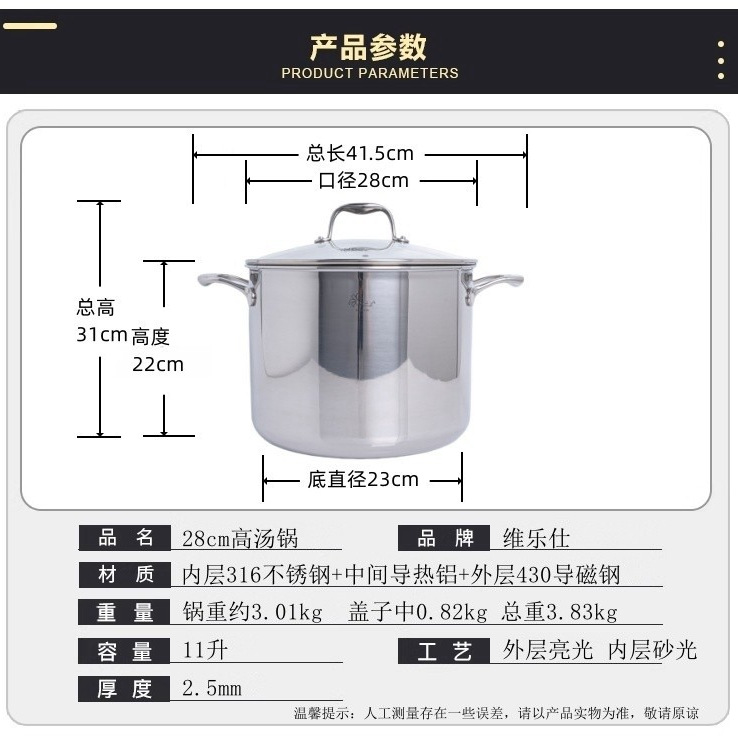 产品参数
PRODUCT PARAMETERS

总长41.5cm
口径28cm
总高
31cm
高度
22cm
底直径23cm

品名 28cm高汤锅
品牌 维乐仕
材质 内层316不锈钢+中间导热铝+外层430导磁钢
重量 锅重约3.01kg 盖子中0.82kg 总重3.83kg
容量 11升
工艺 外层亮光 内层砂光
厚度 2.5mm

温馨提示：人工测量存在一些误差，请以产品实物为准，敬请原谅