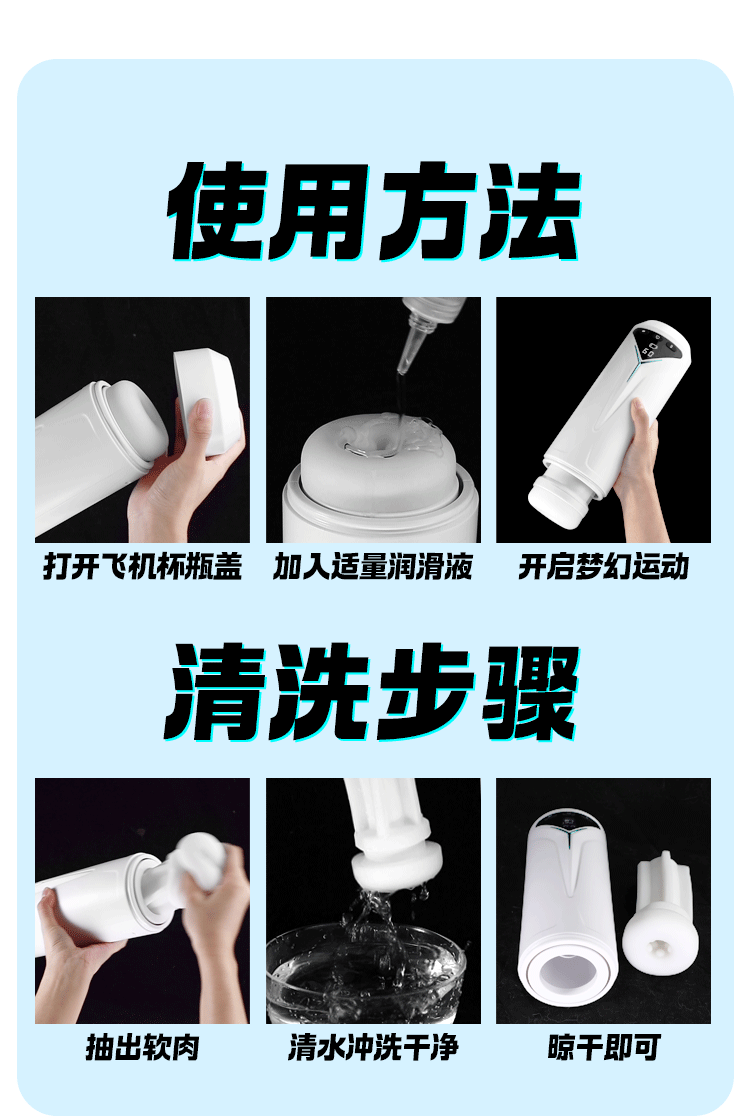 使用方法

打开飞机杯瓶盖

加入适量润滑液

开启梦幻运动

清洗步骤

抽出软肉

清水冲洗干净

晾干即可