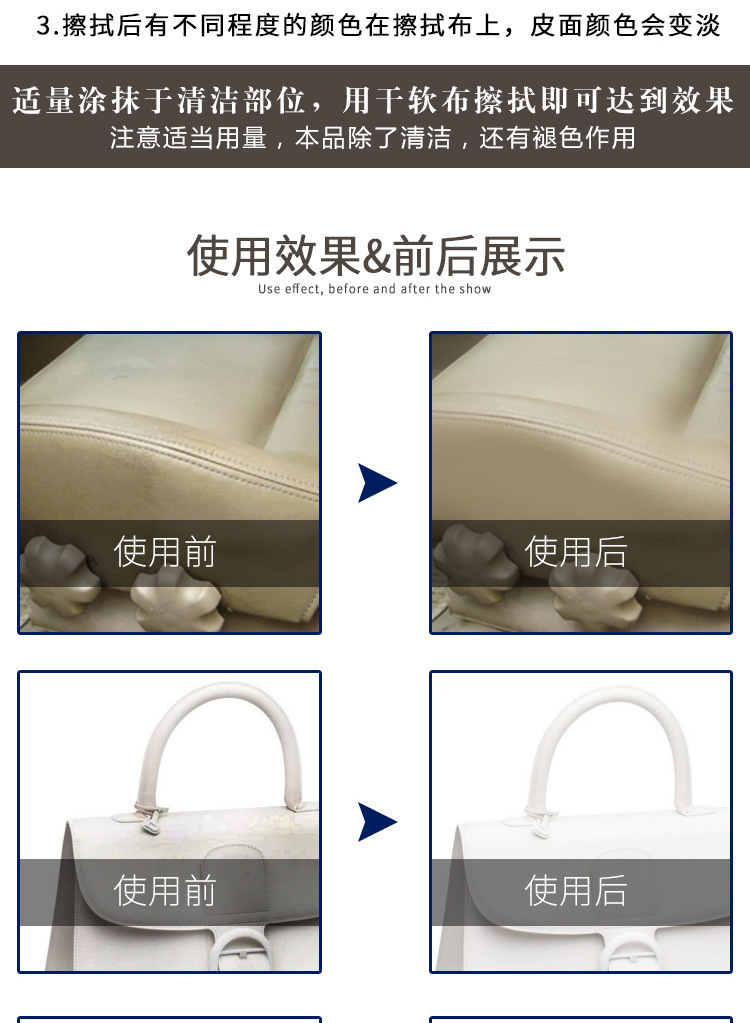 3.擦拭后有不同程度的颜色在擦拭布上，皮面颜色会变淡

适量涂抹于清洁部位，用干软布擦拭即可达到效果
注意适当用量，本品除了清洁，还有褪色作用

使用效果&前后展示
Use effect, before and after the show

使用前

使用后

使用前

使用后