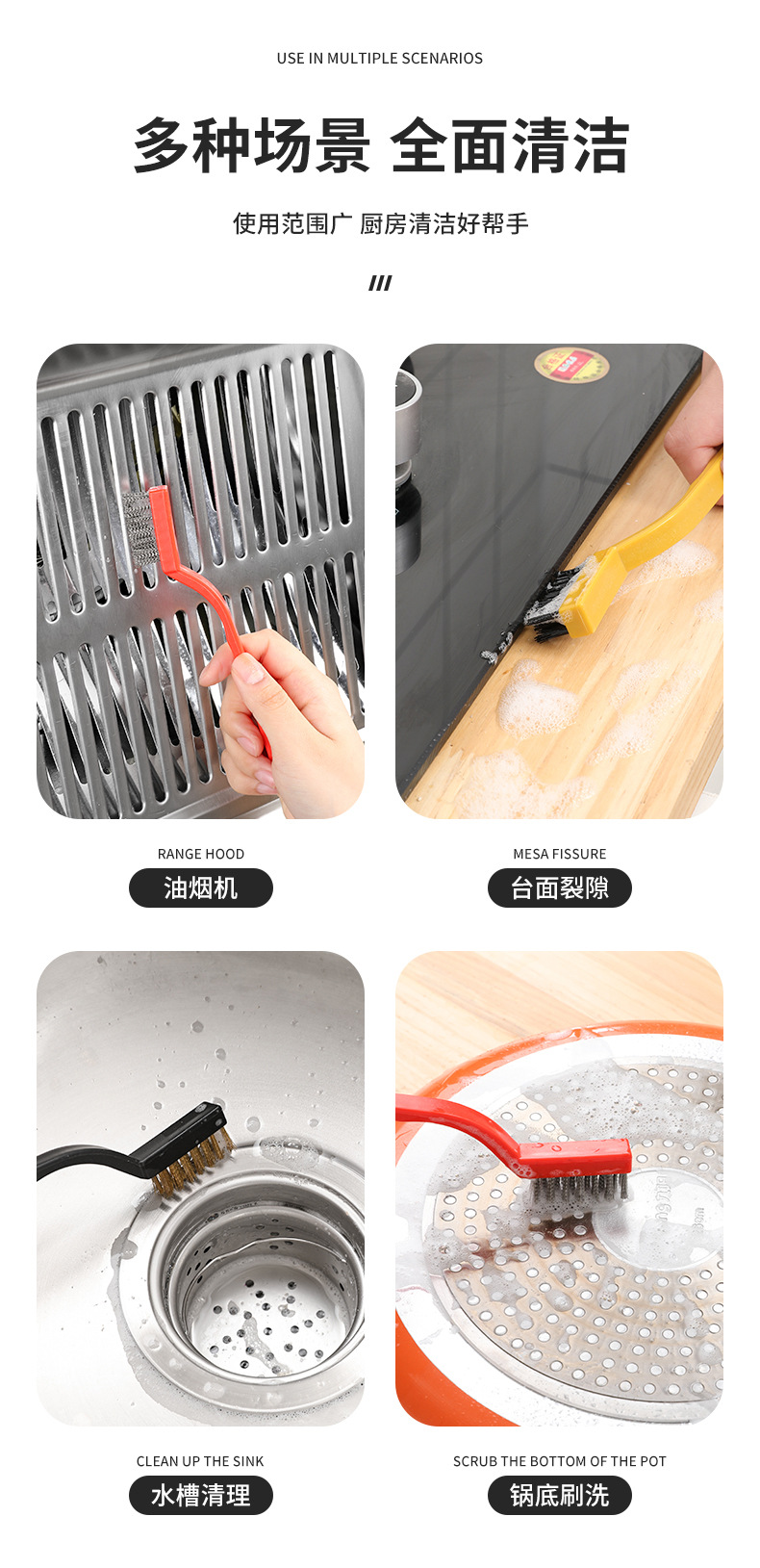 USE IN MULTIPLE SCENARIOS

多种场景 全面清洁

使用范围广 厨房清洁好帮手

///

RANGE HOOD

油烟机

MESA FISSURE

台面裂隙

CLEAN UP THE SINK

水槽清理

SCRUB THE BOTTOM OF THE POT

锅底刷洗