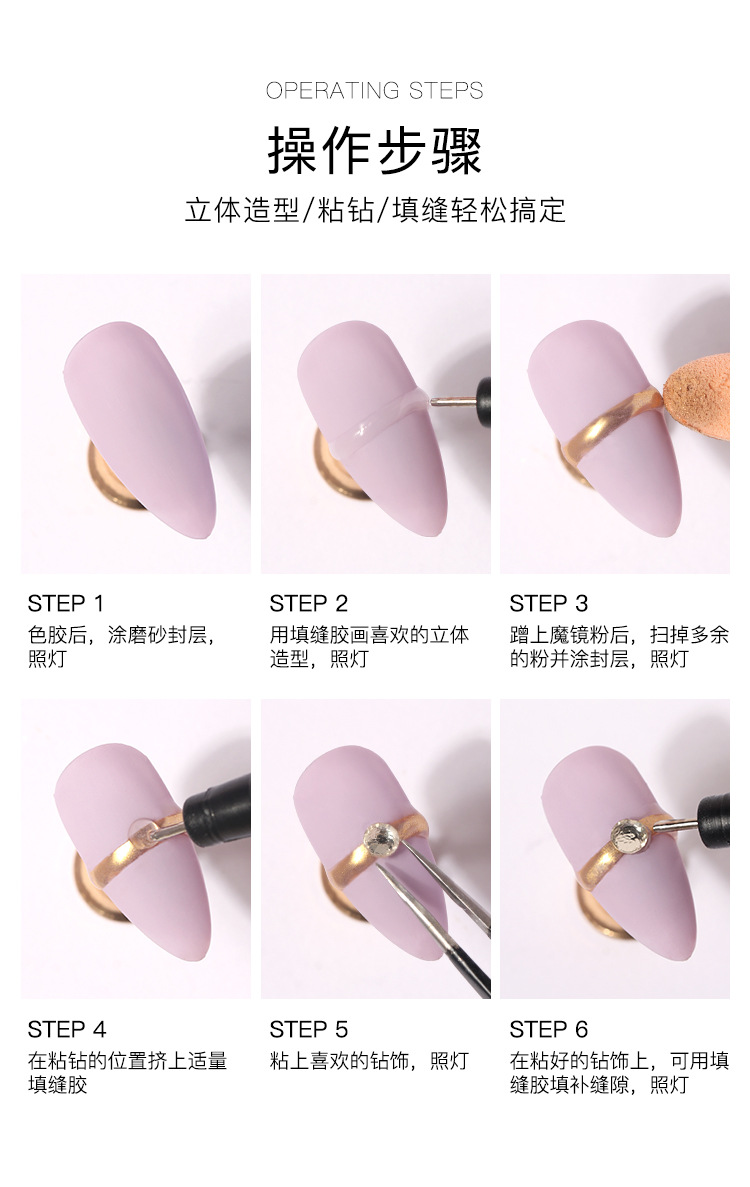 OPERATING STEPS

操作步骤

立体造型/粘钻/填缝轻松搞定

STEP 1
色胶后，涂磨砂封层，照灯

STEP 2
用填缝胶画喜欢的立体造型，照灯

STEP 3
蹭上魔镜粉后，扫掉多余的粉并涂封层，照灯

STEP 4
在粘钻的位置挤上适量填缝胶

STEP 5
粘上喜欢的钻饰，照灯

STEP 6
在粘好的钻饰上，可用填缝胶填补缝隙，照灯