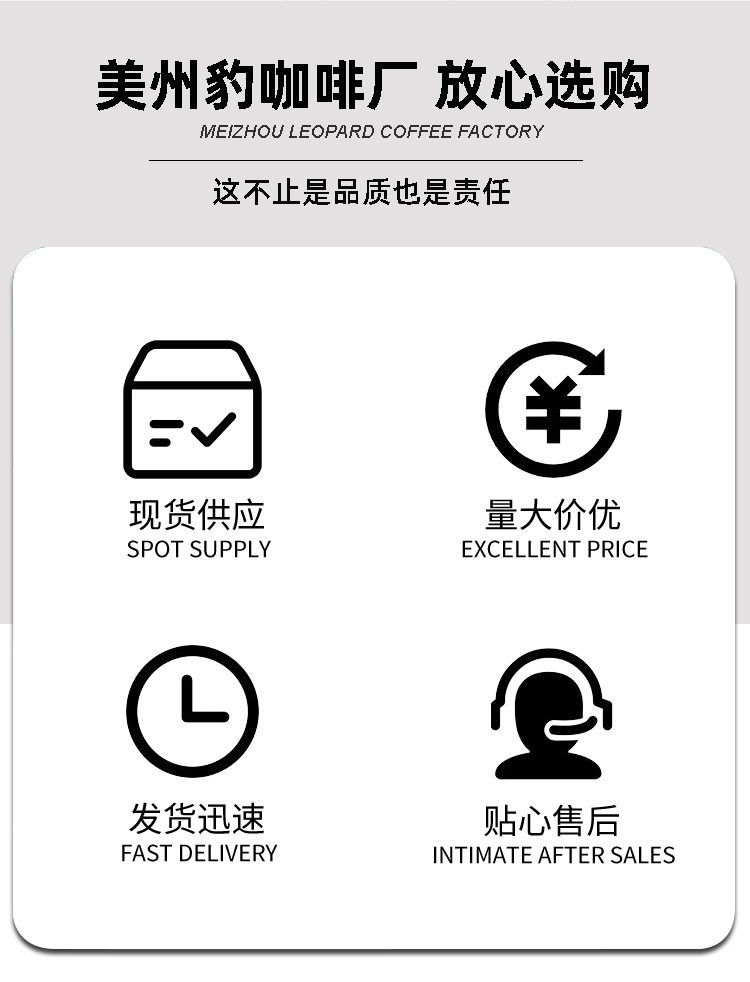 美州豹咖啡厂 放心选购
MEIZHOU LEOPARD COFFEE FACTORY

这不止是品质也是责任

现货供应
SPOT SUPPLY

量大价优
EXCELLENT PRICE

发货迅速
FAST DELIVERY

贴心售后
INTIMATE AFTER SALES