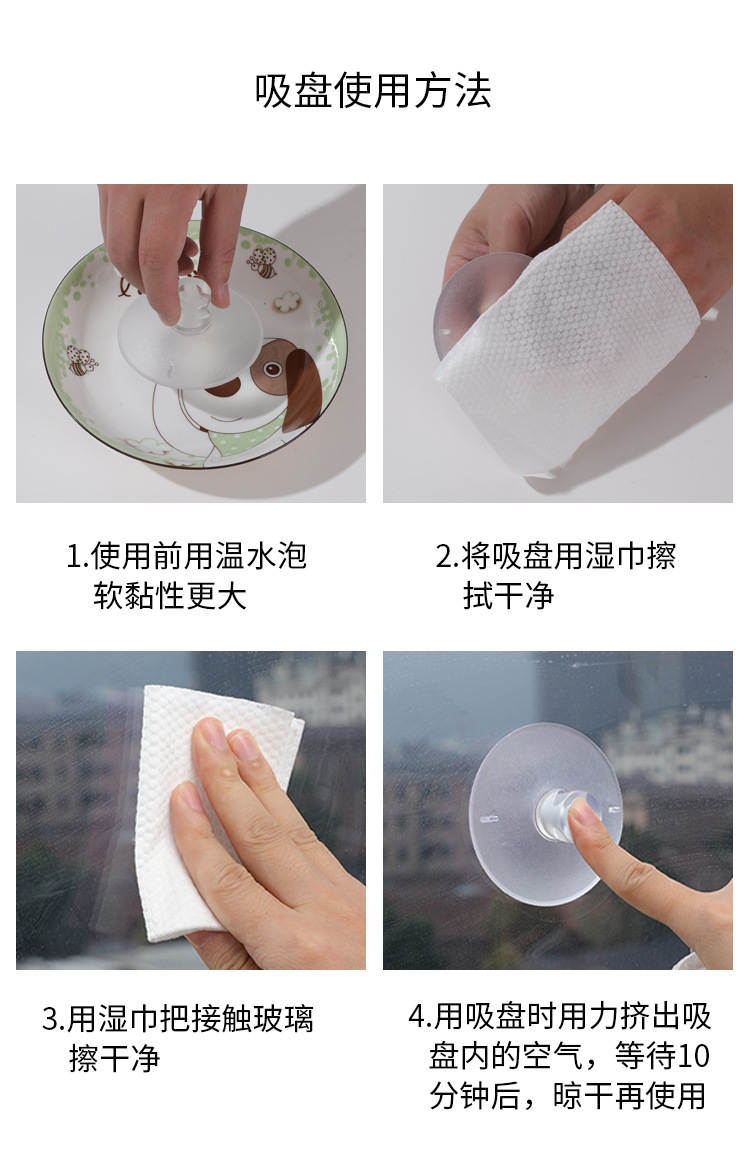 吸盘使用方法

1.使用前用温水泡软黏性更大

2.将吸盘用湿巾擦拭干净

3.用湿巾把接触玻璃擦干净

4.用吸盘时用力挤出吸盘内的空气，等待10分钟后，晾干再使用