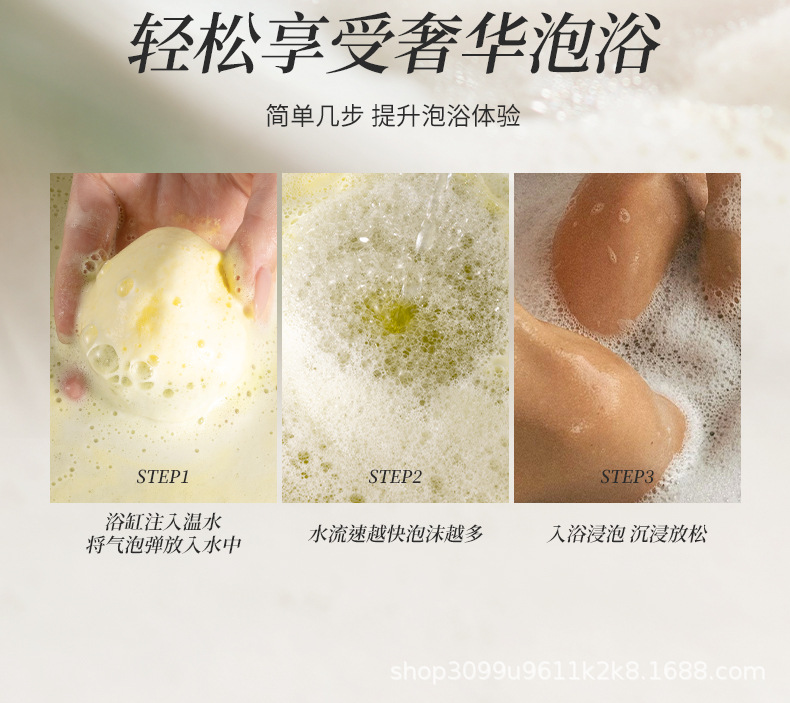 轻松享受奢华泡浴

简单几步 提升泡浴体验

STEP1

浴缸注入温水
将气泡弹放入水中

STEP2

水流速越快泡沫越多

STEP3

入浴浸泡 沉浸放松

shop3099u9611k2k8.1688.com