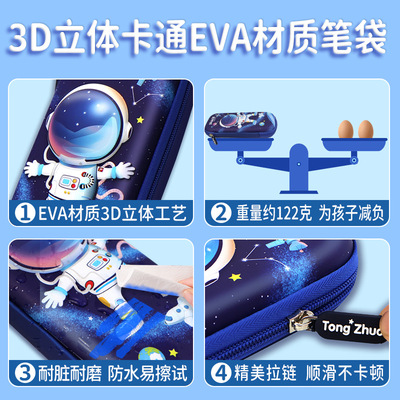 3D立体卡通EVA材质笔袋

① EVA材质3D立体工艺

② 重量约122克 为孩子减负

③ 耐脏耐磨 防水易擦试

Tong Zhuo

④ 精美拉链 顺滑不卡顿