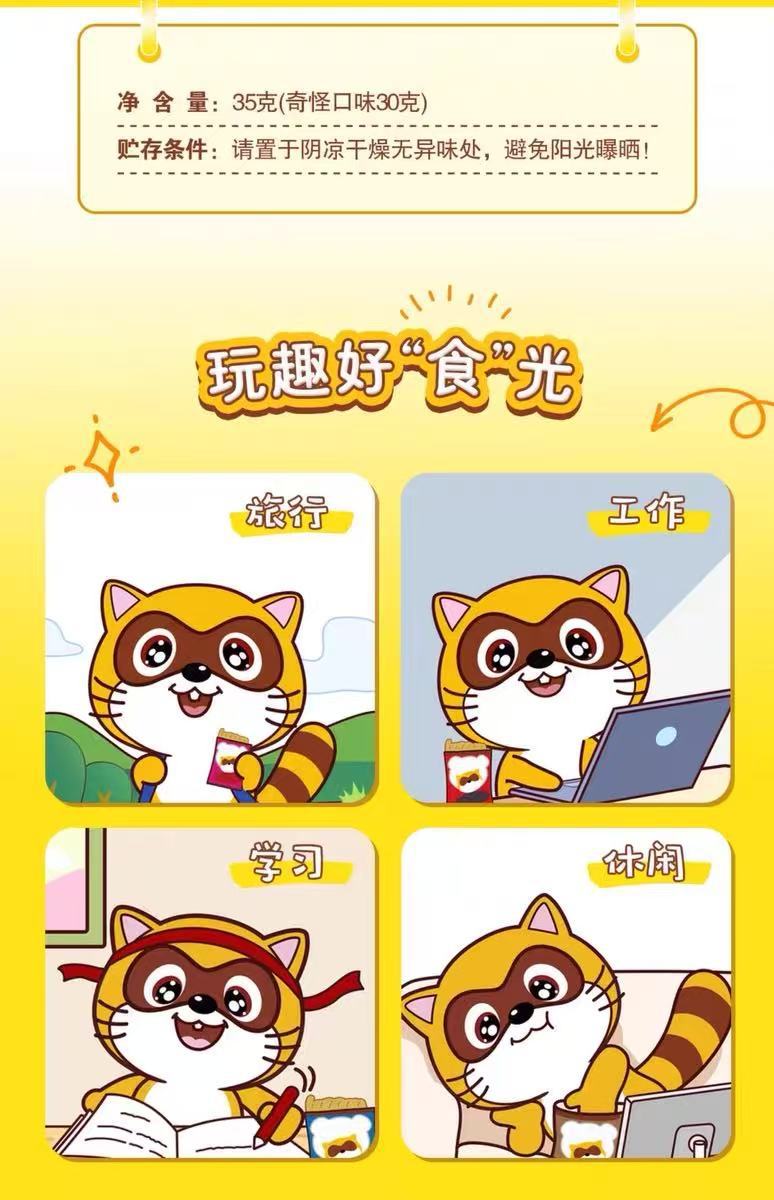 净 含 量：35克(奇怪口味30克)

贮存条件：请置于阴凉干燥无异味处，避免阳光曝晒！

玩趣好“食”光

旅行

工作

学习

休闲