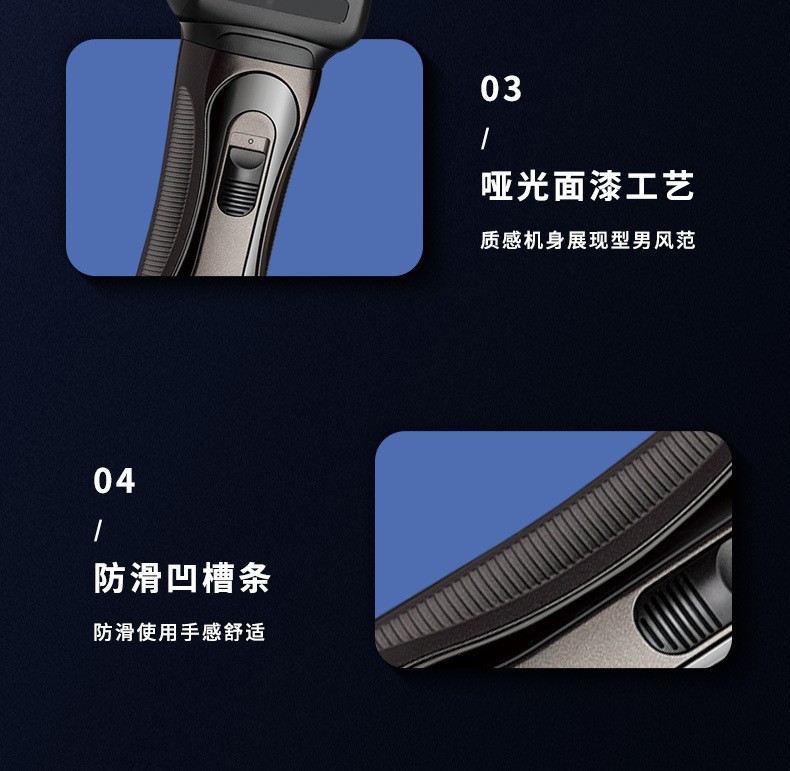 03

/

哑光面漆工艺

质感机身展现型男风范

04

/

防滑凹槽条

防滑使用手感舒适