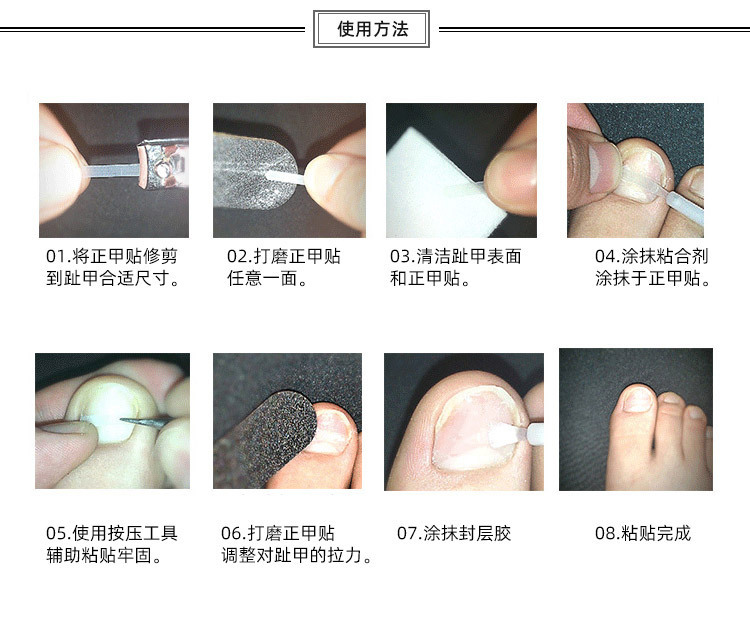 使用方法

01.将正甲贴修剪到趾甲合适尺寸。

02.打磨正甲贴任意一面。

03.清洁趾甲表面和正甲贴。

04.涂抹粘合剂涂抹于正甲贴。

05.使用按压工具辅助粘贴牢固。

06.打磨正甲贴调整对趾甲的拉力。

07.涂抹封层胶

08.粘贴完成