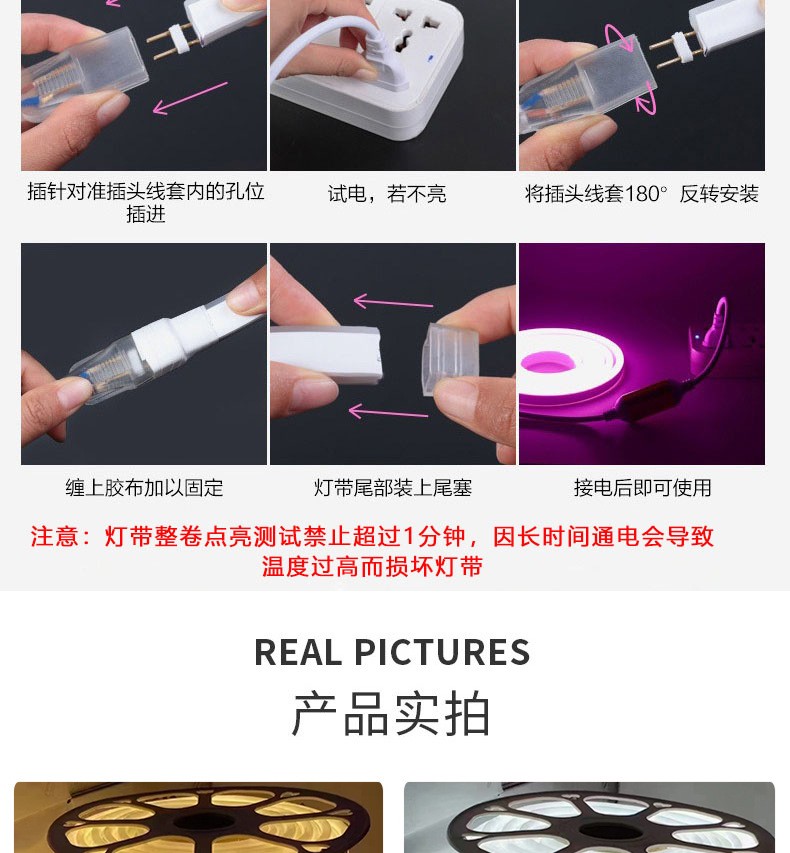 插针对准插头线套内的孔位插进

试电，若不亮

将插头线套180° 反转安装

缠上胶布加以固定

灯带尾部装上尾塞

接电后即可使用

注意：灯带整卷点亮测试禁止超过1分钟，因长时间通电会导致温度过高而损坏灯带

REAL PICTURES
产品实拍