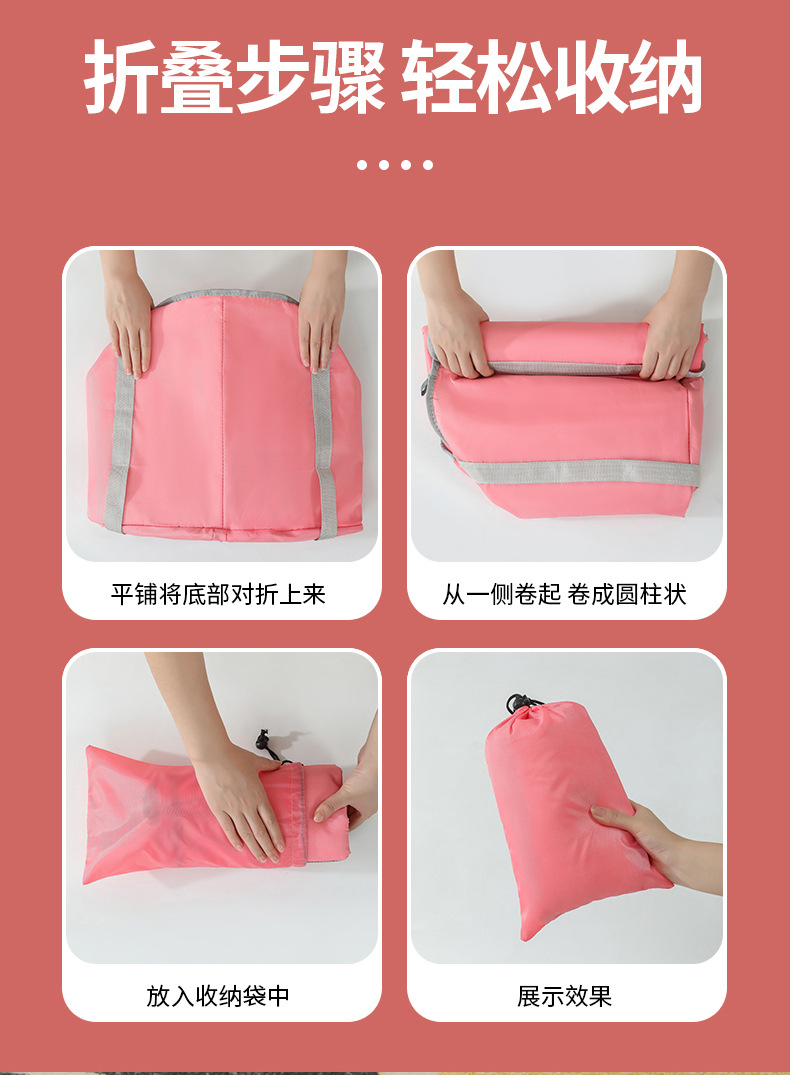 折叠步骤 轻松收纳

平铺将底部对折上来

从一侧卷起 卷成圆柱状

放入收纳袋中

展示效果