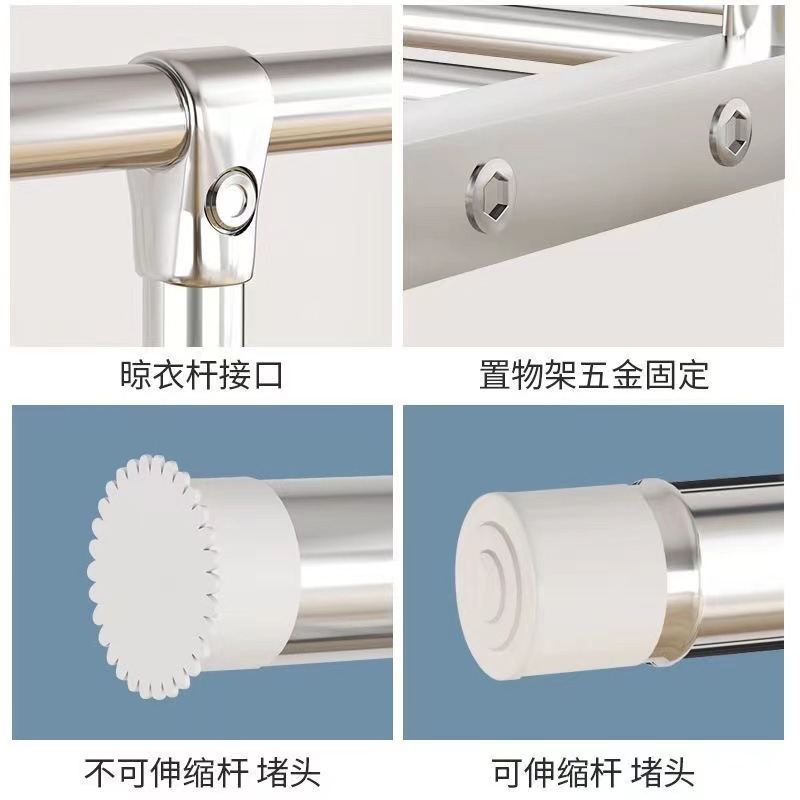 晾衣杆接口

置物架五金固定

不可伸缩杆 堵头

可伸缩杆 堵头