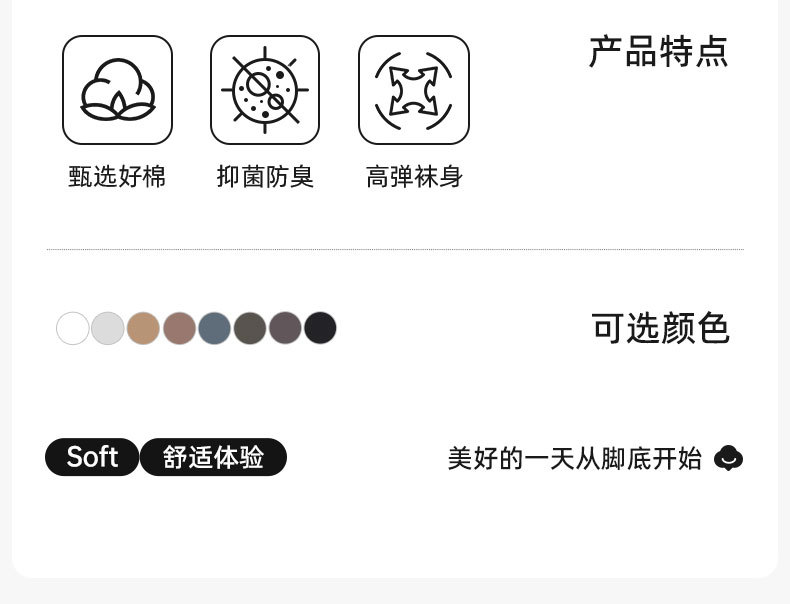 产品特点

甄选好棉

抑菌防臭

高弹袜身

可选颜色

Soft 舒适体验

美好的一天从脚底开始