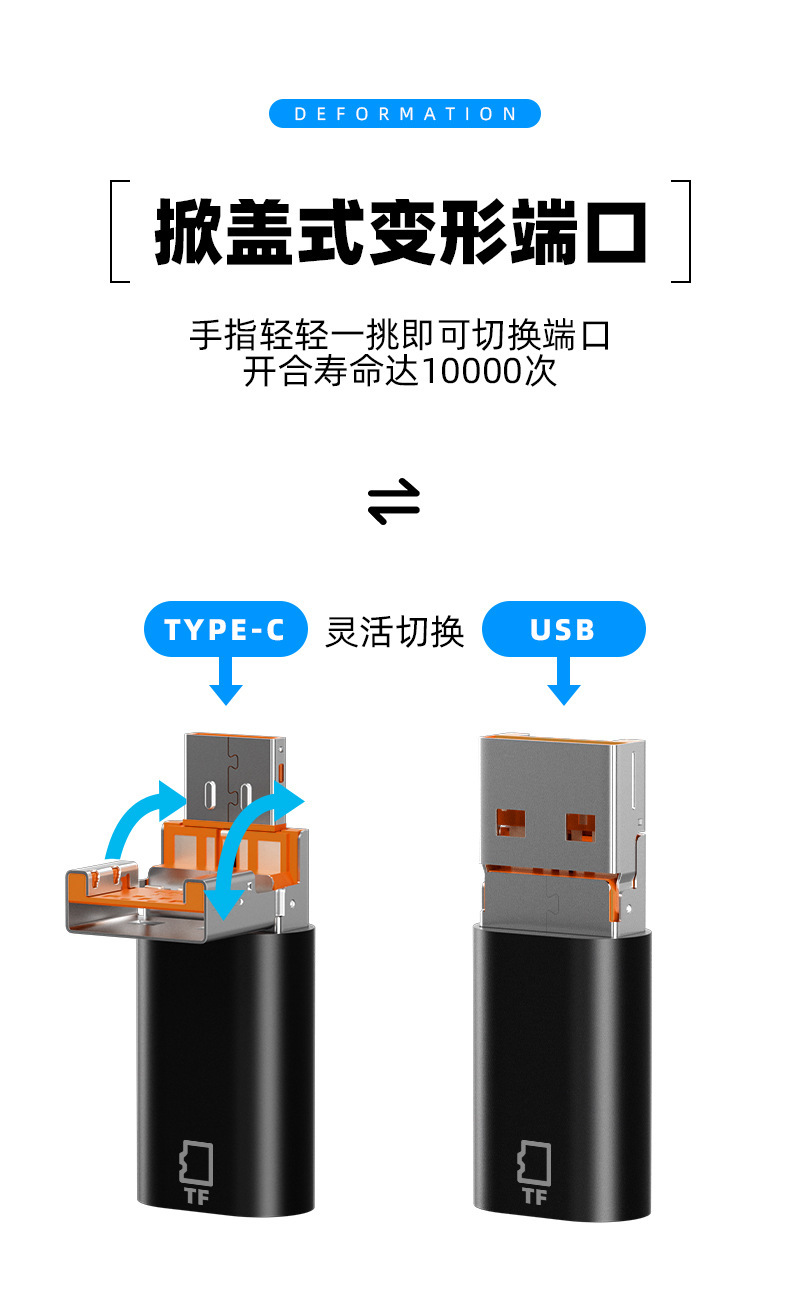 DEFORMATION

掀盖式变形端口

手指轻轻一挑即可切换端口
开合寿命达10000次

⇌

TYPE-C 灵活切换 USB

TF

TF