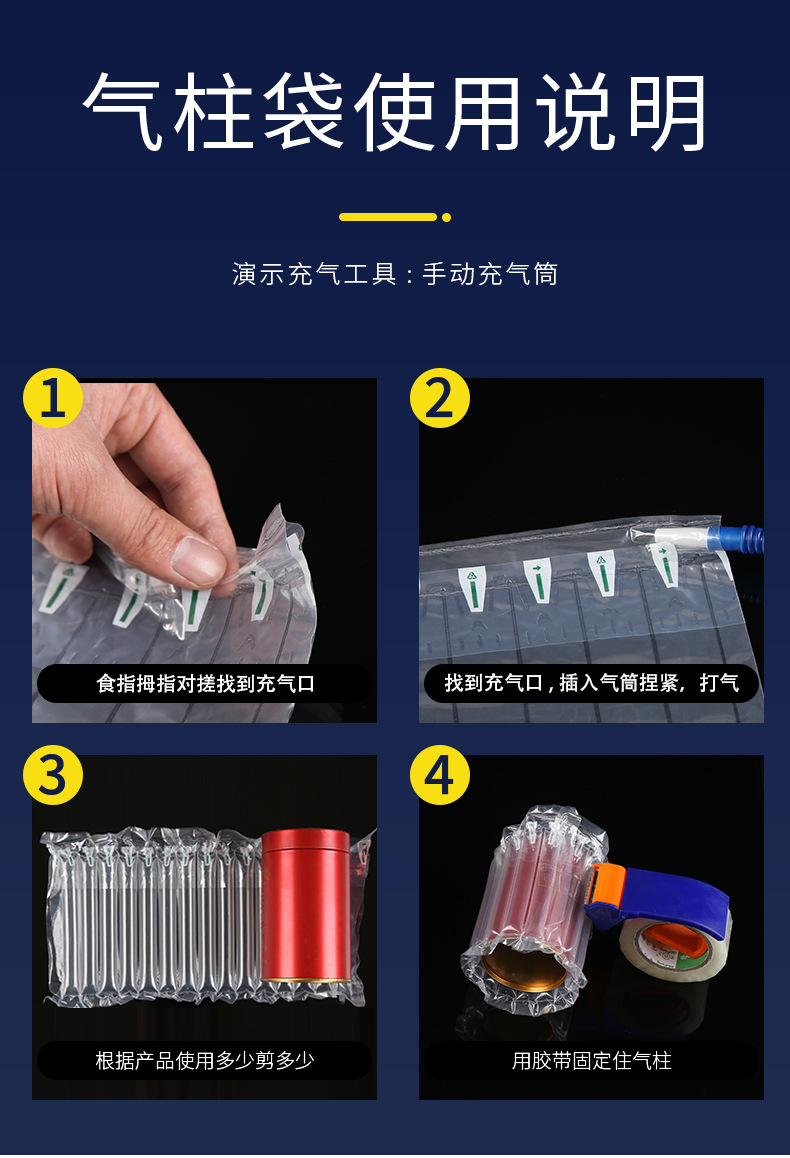 气柱袋使用说明

演示充气工具：手动充气筒

1

食指拇指对搓找到充气口

2

找到充气口，插入气筒捏紧，打气

3

根据产品使用多少剪多少

4

用胶带固定住气柱