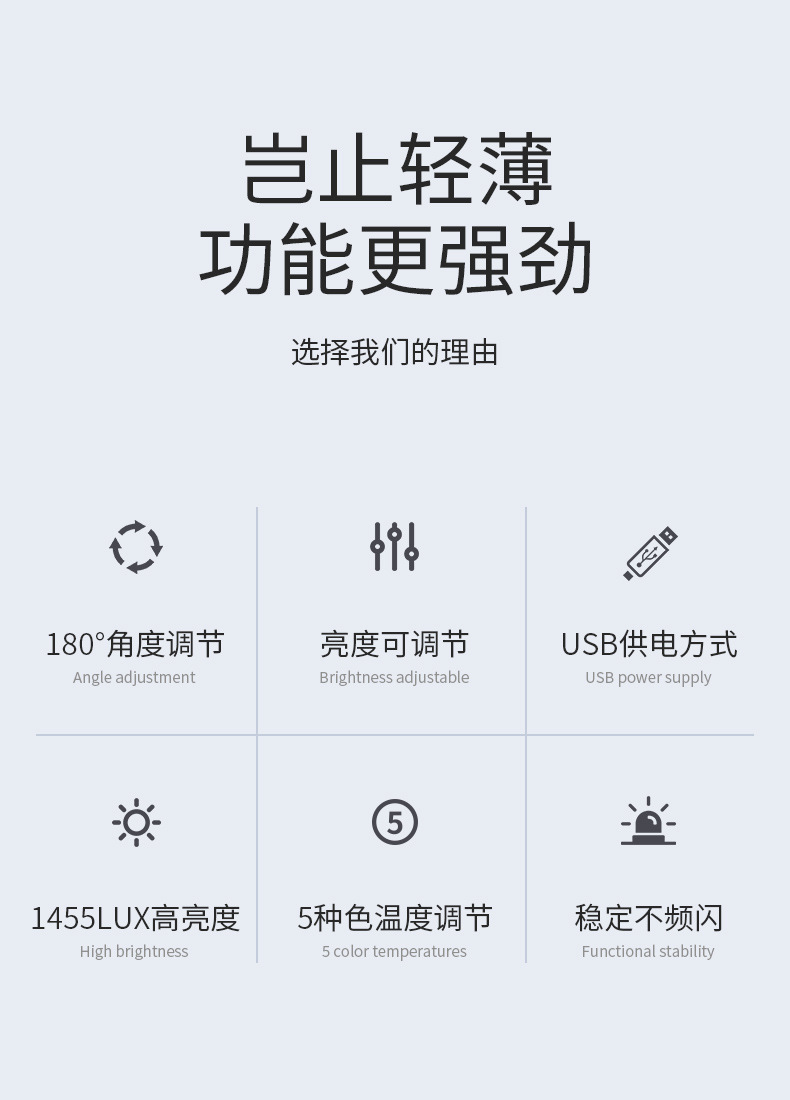 岂止轻薄
功能更强劲

选择我们的理由

180°角度调节
Angle adjustment

亮度可调节
Brightness adjustable

USB供电方式
USB power supply

1455LUX高亮度
High brightness

5

5种色温度调节
5 color temperatures

稳定不频闪
Functional stability